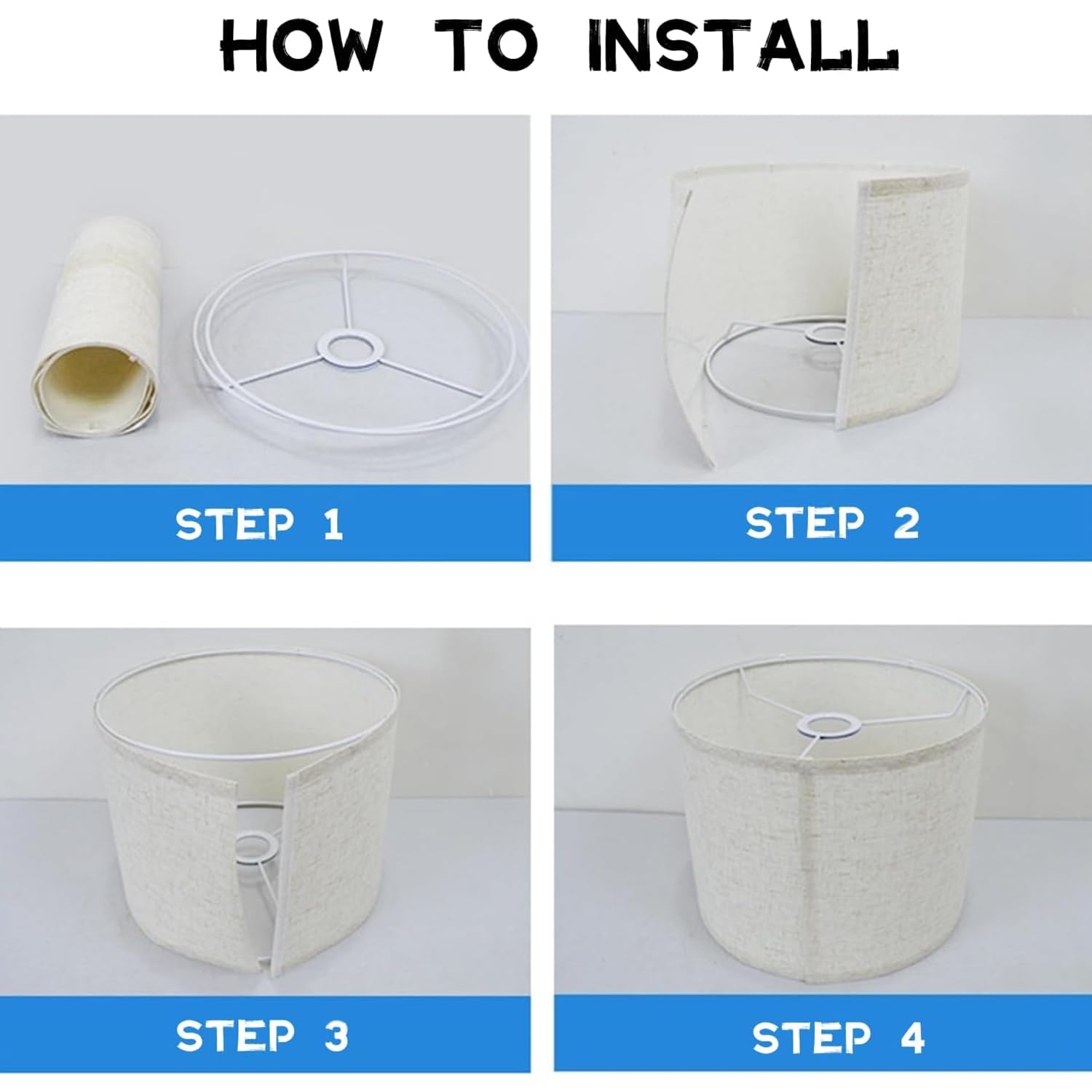 HOW TO INSTALL

STEP 1

STEP 2

STEP 3

STEP 4