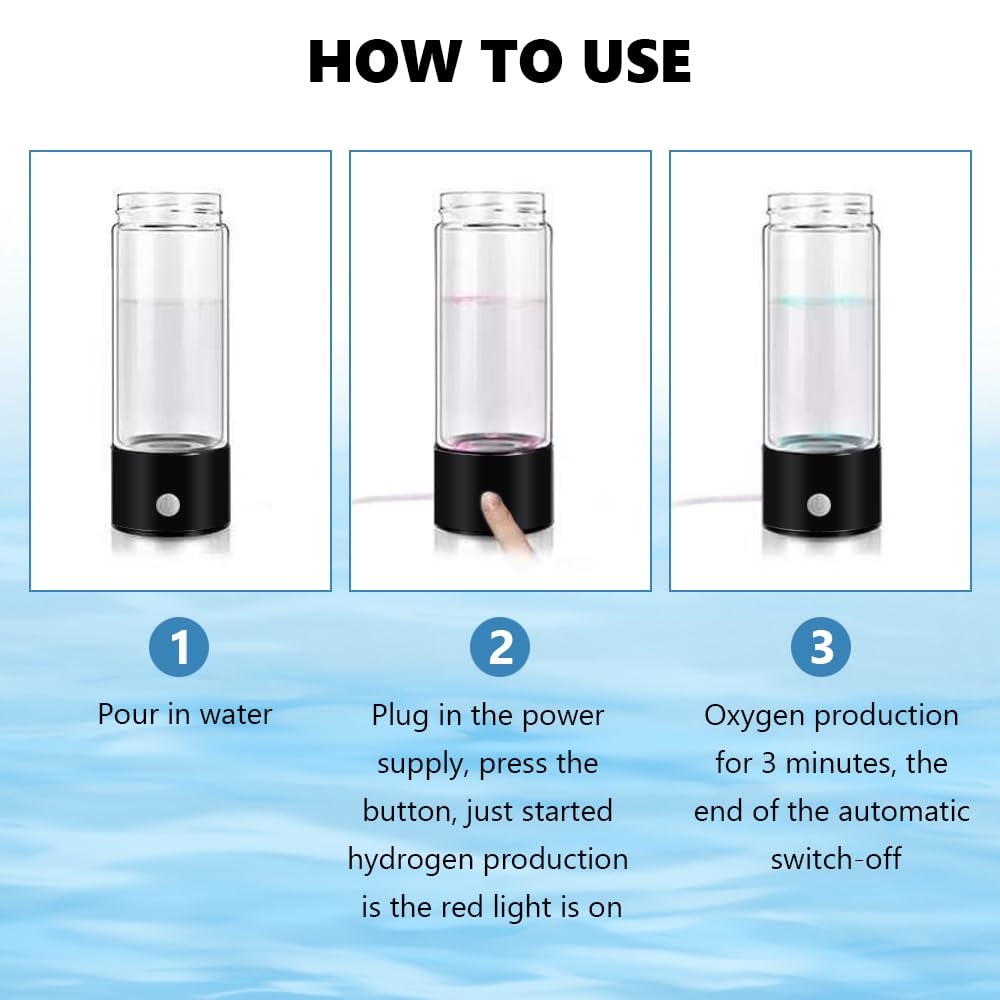 HOW TO USE

1

Pour in water

2

Plug in the power supply, press the button, just started hydrogen production is the red light is on

3

Oxygen production for 3 minutes, the end of the automatic switch-off