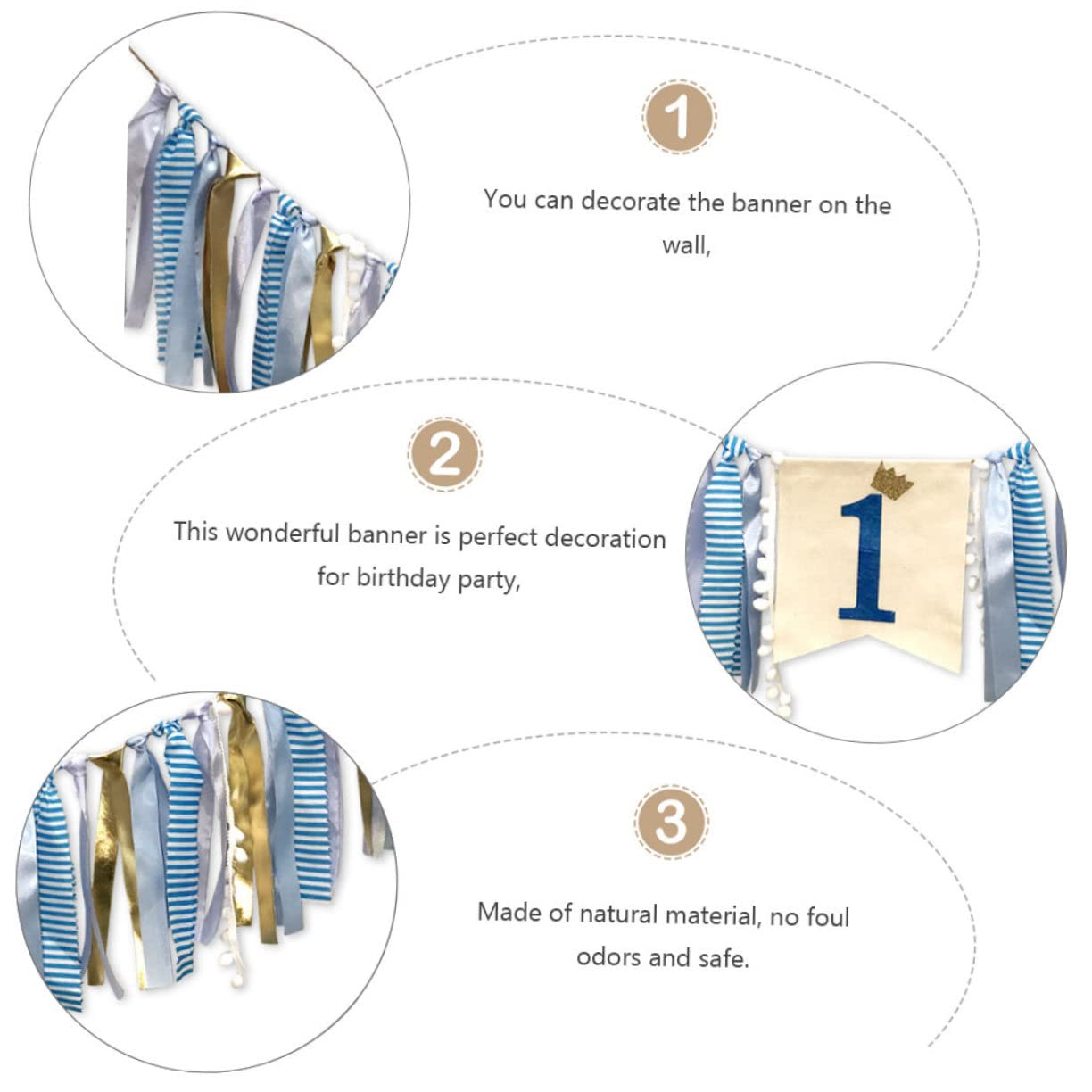 1

You can decorate the banner on the wall,

2

This wonderful banner is perfect decoration for birthday party,

1

3

Made of natural material, no foul odors and safe.