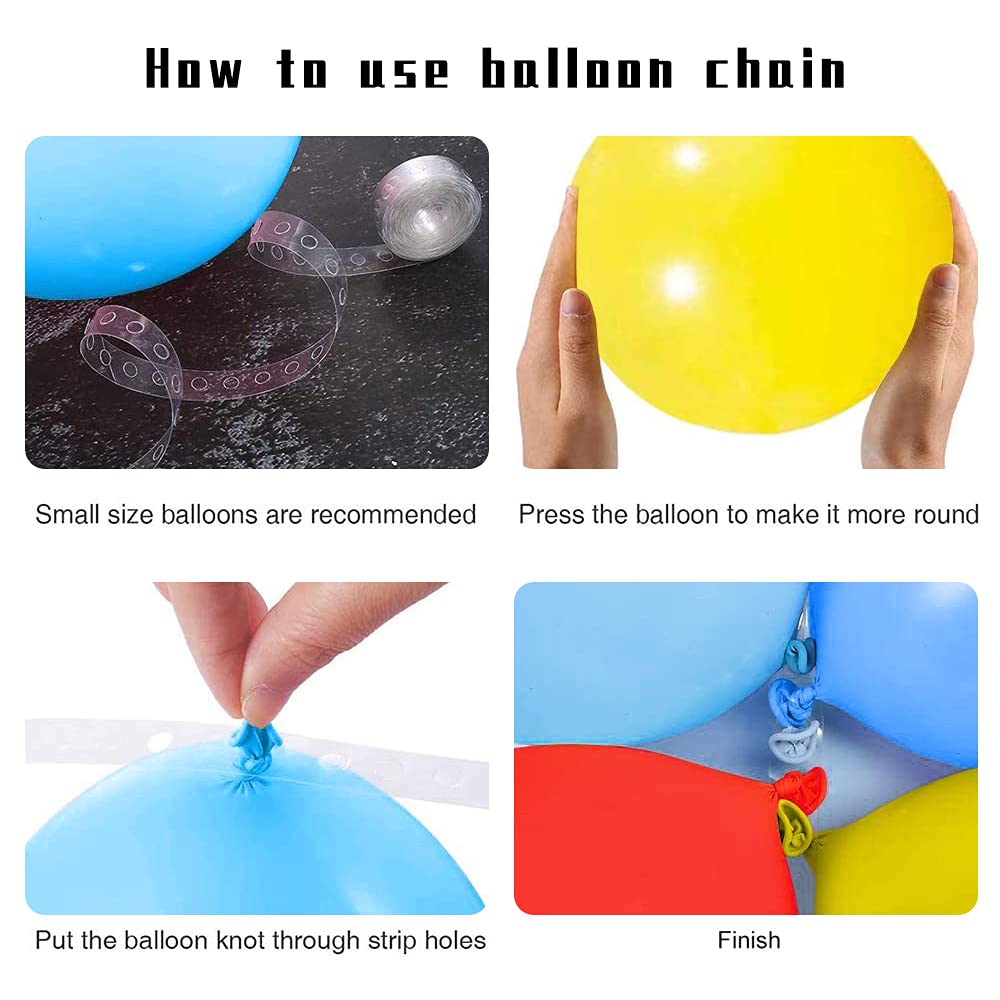 How to use balloon chain

Small size balloons are recommended

Press the balloon to make it more round

Put the balloon knot through strip holes

Finish