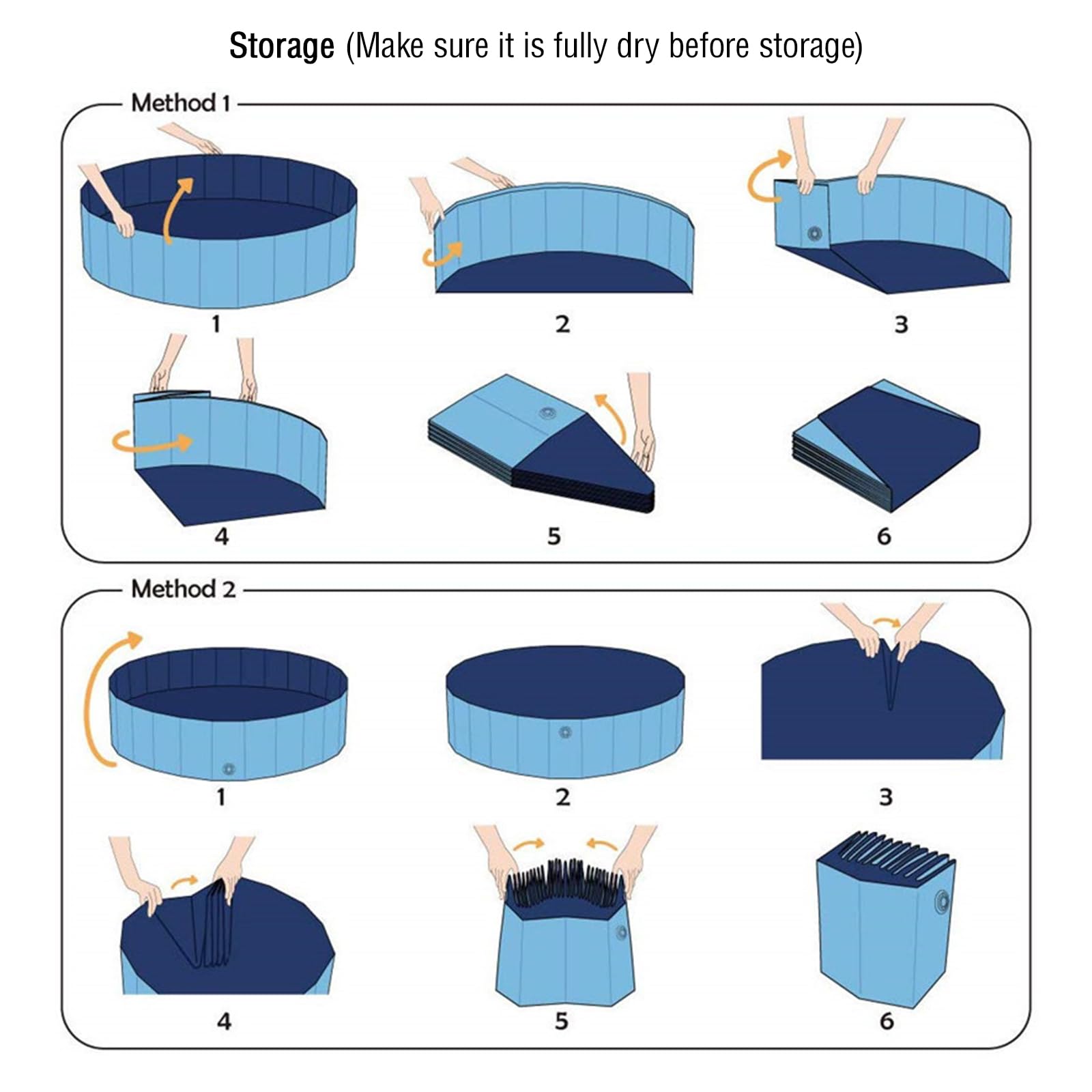 Storage (Make sure it is fully dry before storage)

Method 1

1

2

3

4

5

6

Method 2

1

2

3

4

5

6