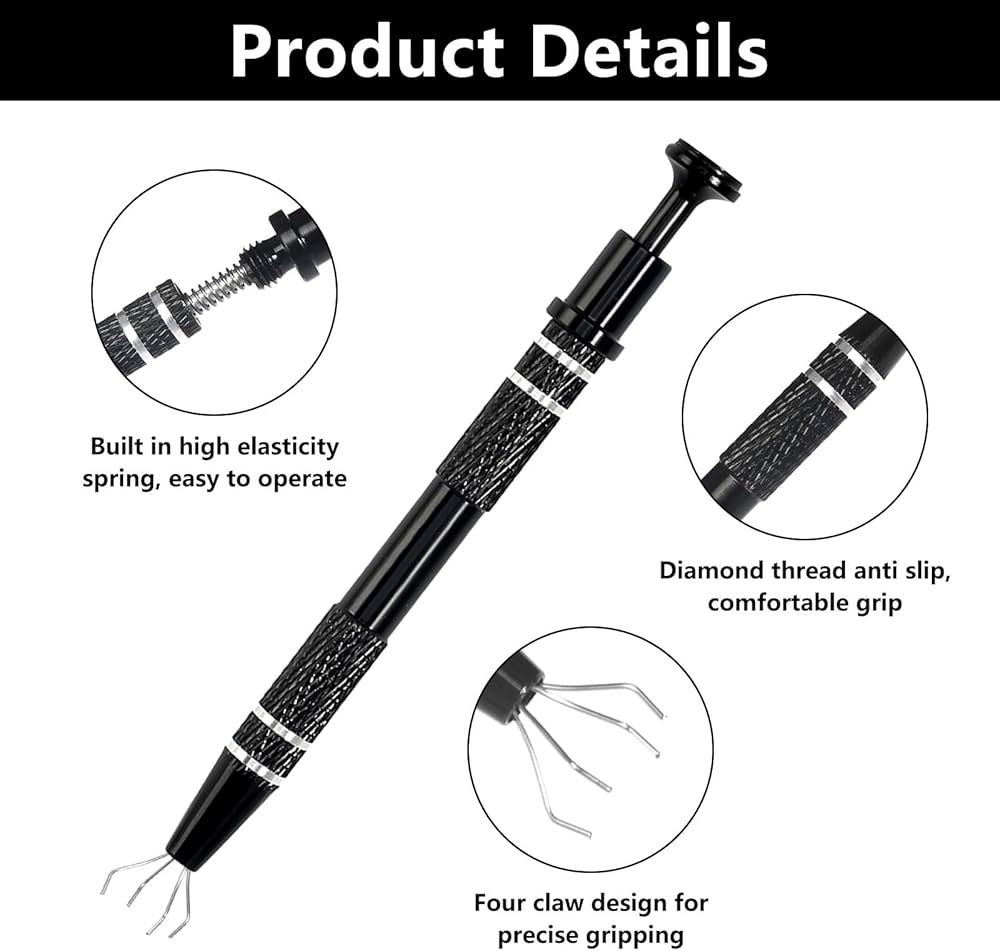 Product Details

Built in high elasticity spring, easy to operate

Diamond thread anti slip, comfortable grip

Four claw design for precise gripping