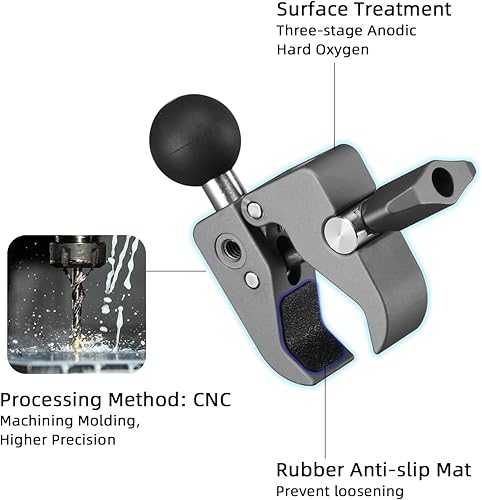 Surface Treatment
Three-stage Anodic Hard Oxygen

Processing Method: CNC
Machining Molding, Higher Precision

Rubber Anti-slip Mat
Prevent loosening