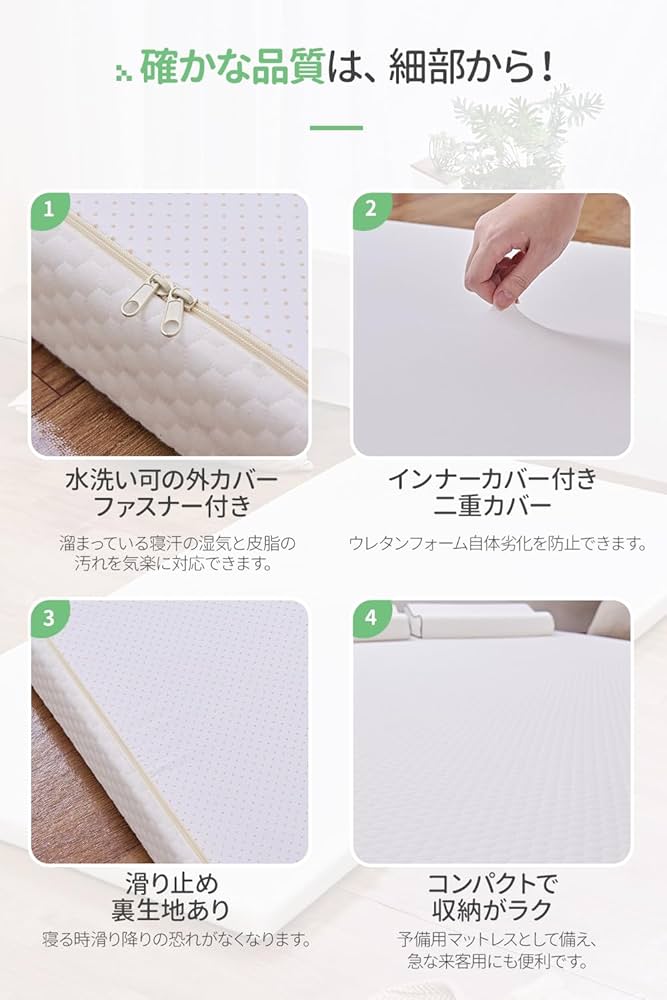 確かな品質は、細部から！

1

水洗い可の外カバー
ファスナー付き

溜まっている寝汗の湿気と皮脂の汚れを気楽に対応できます。

2

インナーカバー付き
二重カバー

ウレタンフォーム自体劣化を防止できます。

3

滑り止め
裏生地あり

寝る時滑り降りの恐れがなくなります。

4

コンパクトで
収納がラク

予備用マットレスとして備え、急な来客用にも便利です。