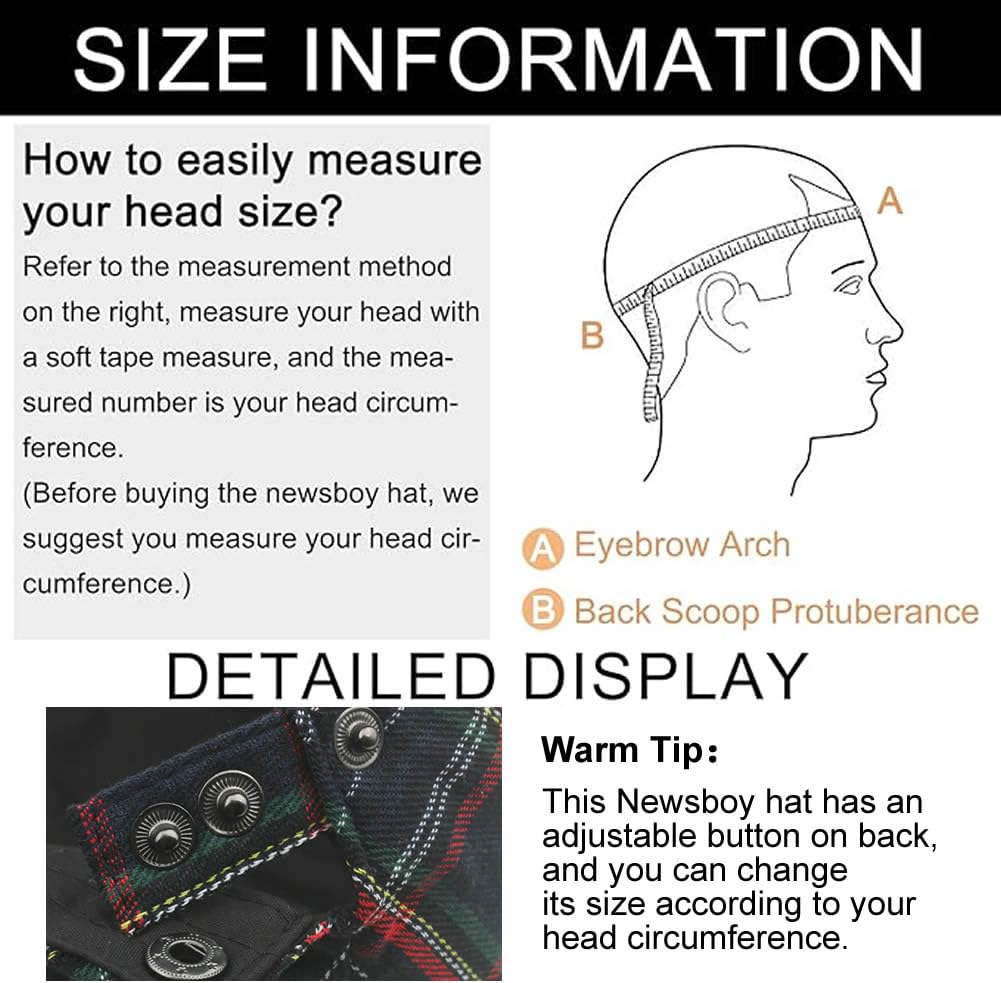 SIZE INFORMATION

How to easily measure your head size?

Refer to the measurement method on the right, measure your head with a soft tape measure, and the measured number is your head circumference.

(Before buying the newsboy hat, we suggest you measure your head circumference.)

A

B

A Eyebrow Arch

B Back Scoop Protuberance

DETAILED DISPLAY

Warm Tip:

This Newsboy hat has an adjustable button on back, and you can change its size according to your head circumference.