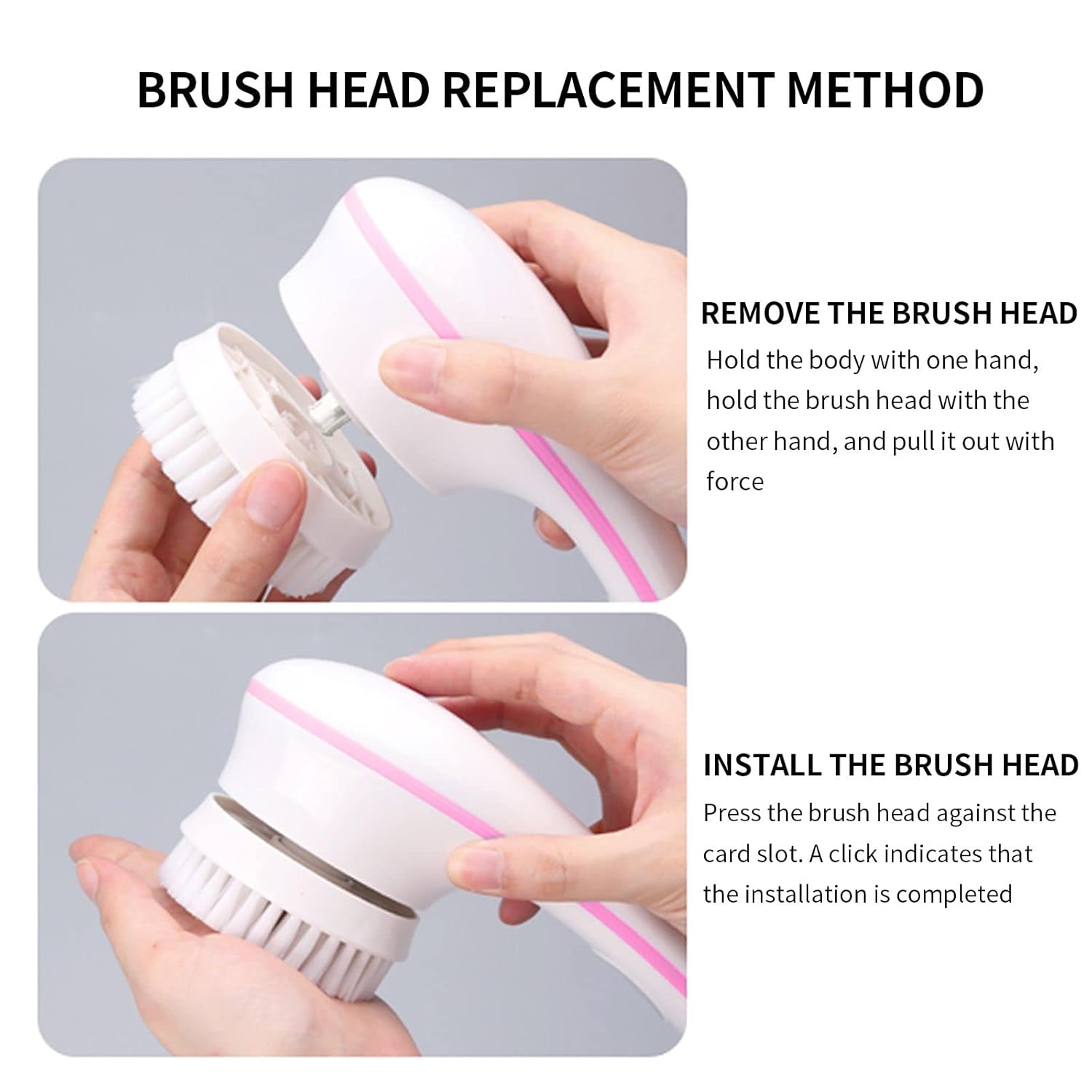 BRUSH HEAD REPLACEMENT METHOD

REMOVE THE BRUSH HEAD
Hold the body with one hand, hold the brush head with the other hand, and pull it out with force

INSTALL THE BRUSH HEAD
Press the brush head against the card slot. A click indicates that the installation is completed