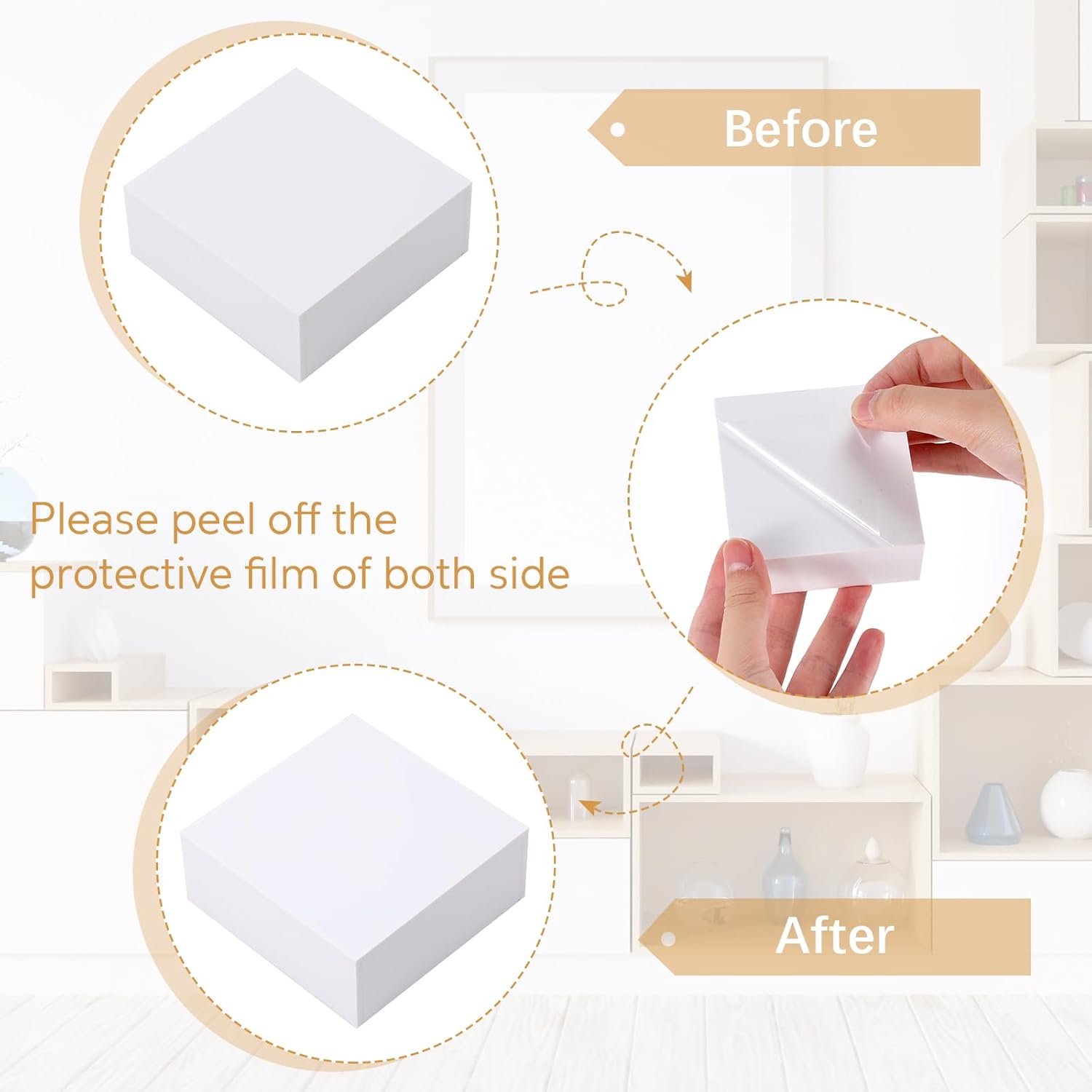 Before

Please peel off the protective film of both side

After