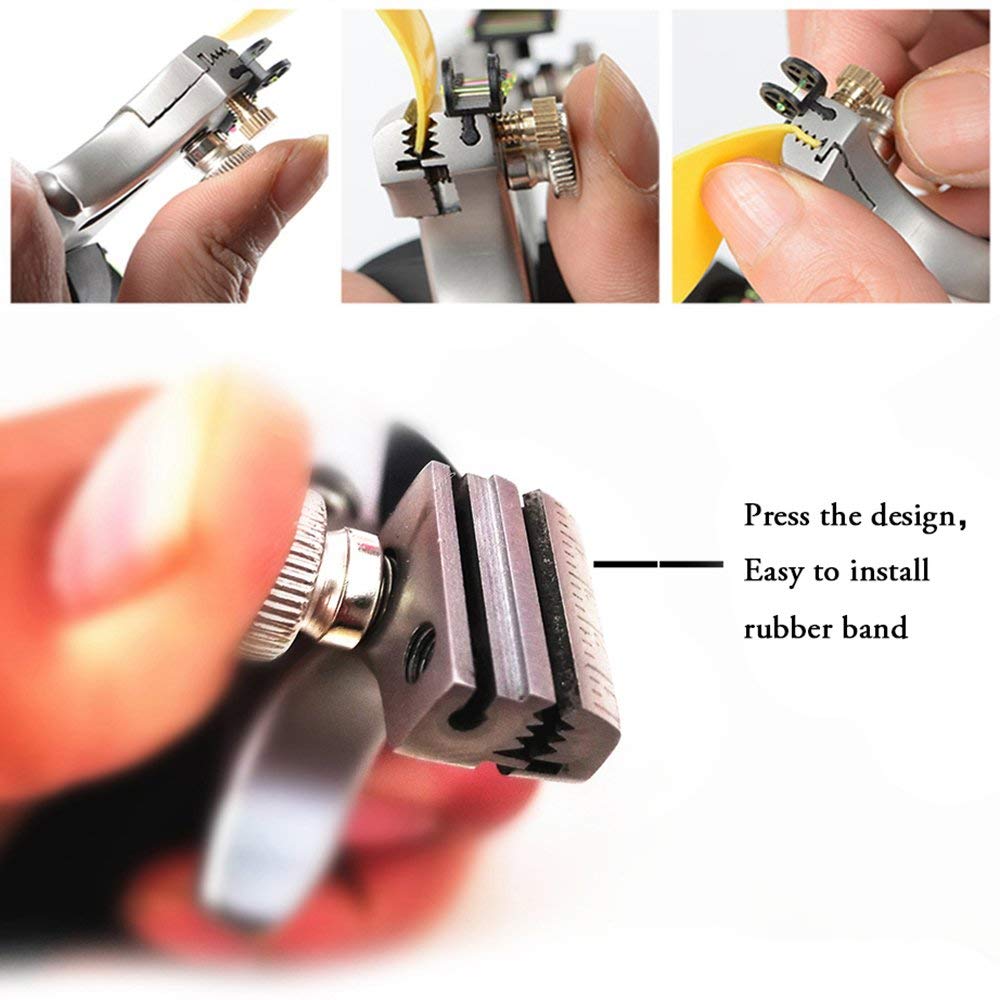 Press the design,
Easy to install
rubber band