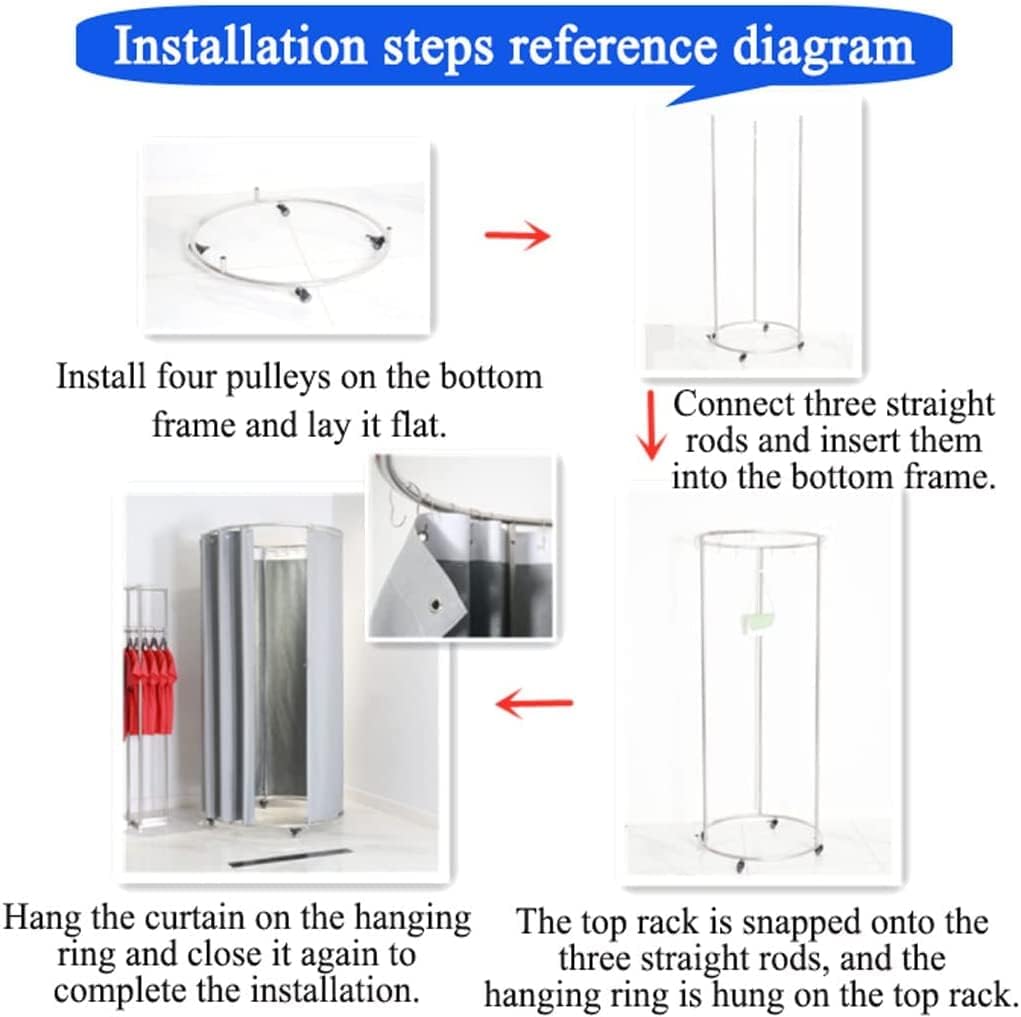 Installation steps reference diagram

Install four pulleys on the bottom frame and lay it flat.

Connect three straight rods and insert them into the bottom frame.

The top rack is snapped onto the three straight rods, and the hanging ring is hung on the top rack.

Hang the curtain on the hanging ring and close it again to complete the installation.