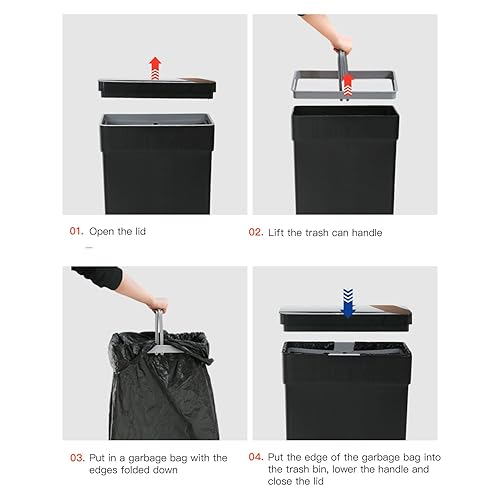 01. Open the lid

02. Lift the trash can handle

03. Put in a garbage bag with the edges folded down

04. Put the edge of the garbage bag into the trash bin, lower the handle and close the lid