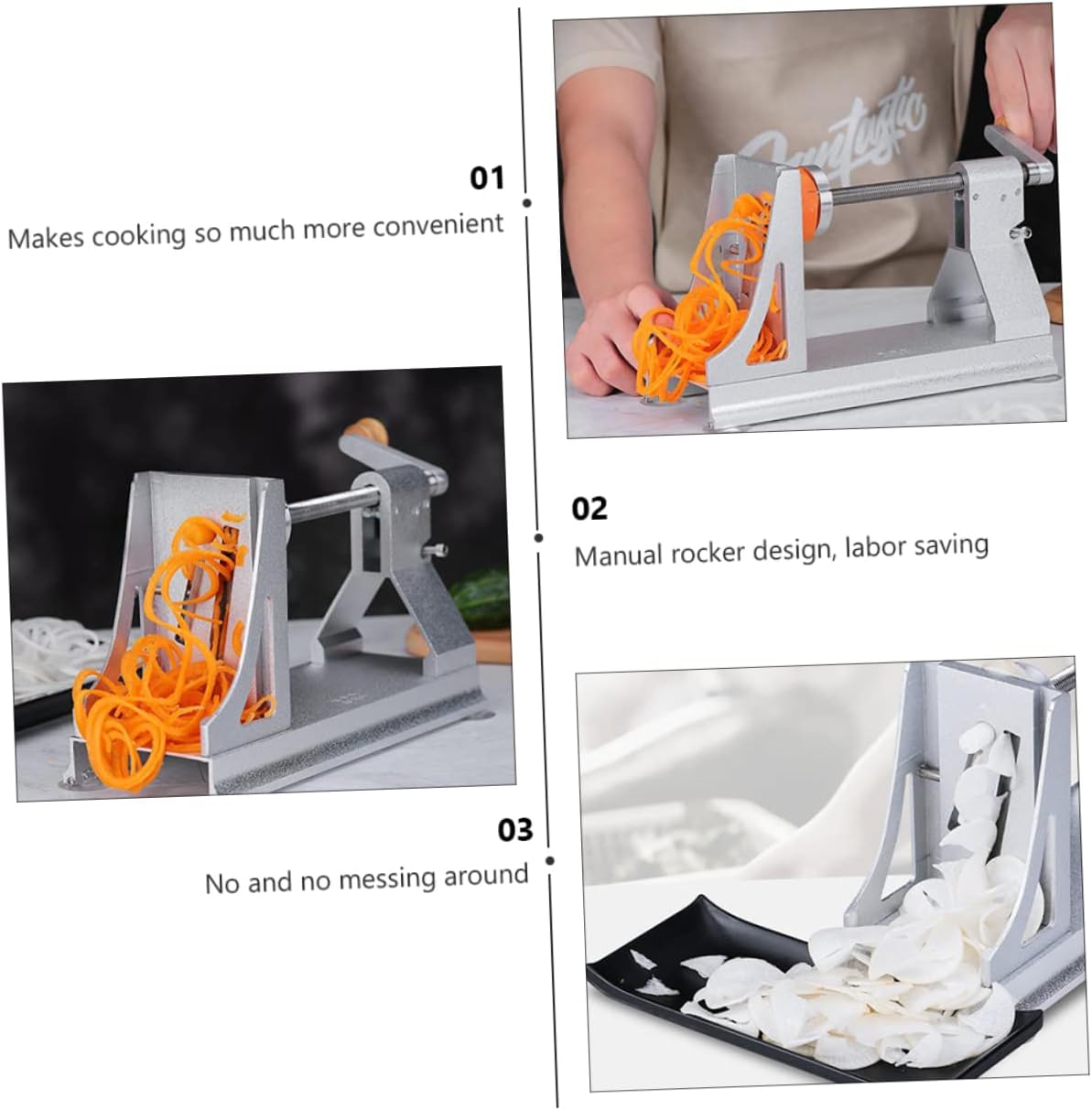 01
Makes cooking so much more convenient

Fantastic

02
Manual rocker design, labor saving

03
No and no messing around