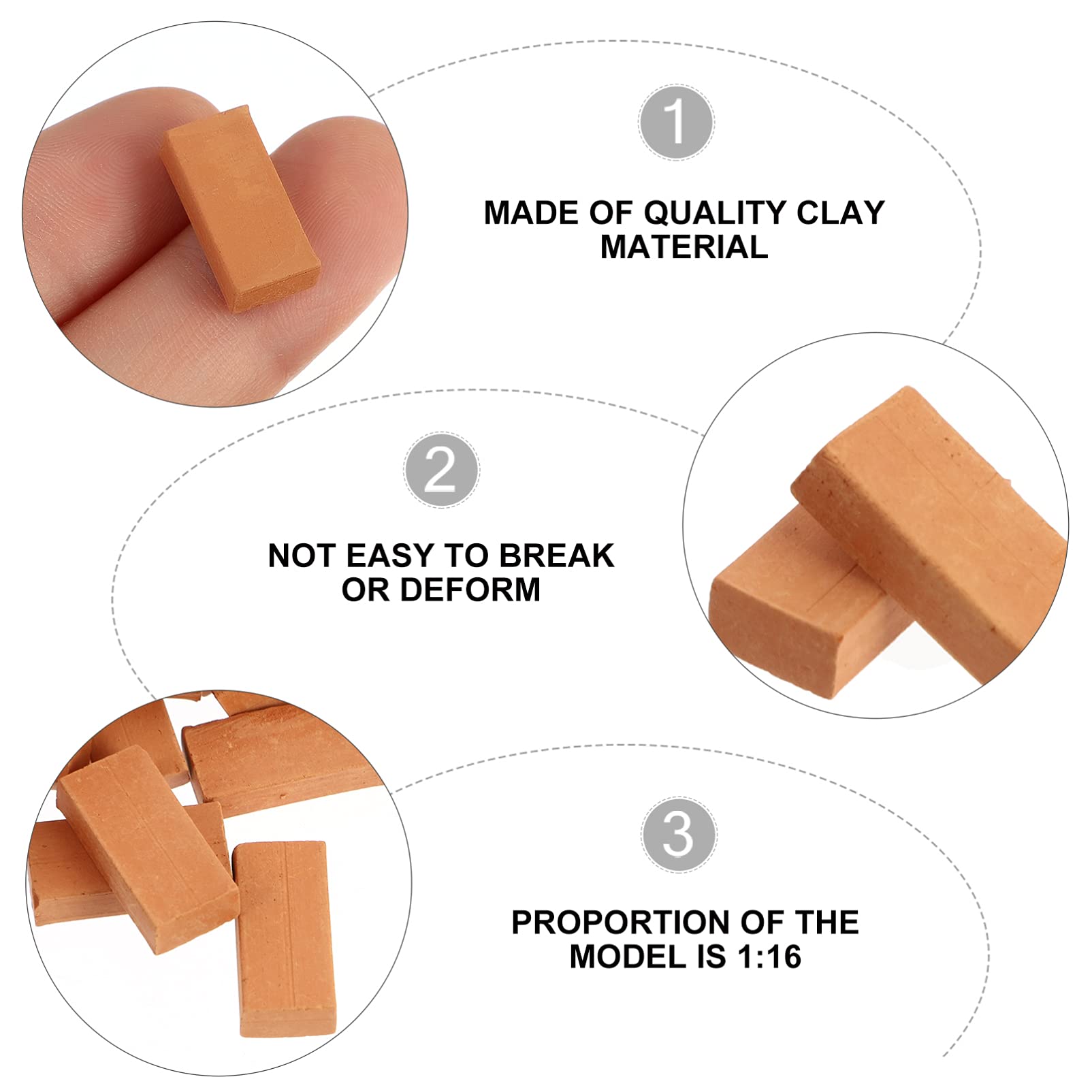 1

MADE OF QUALITY CLAY MATERIAL

2

NOT EASY TO BREAK OR DEFORM

3

PROPORTION OF THE MODEL IS 1:16