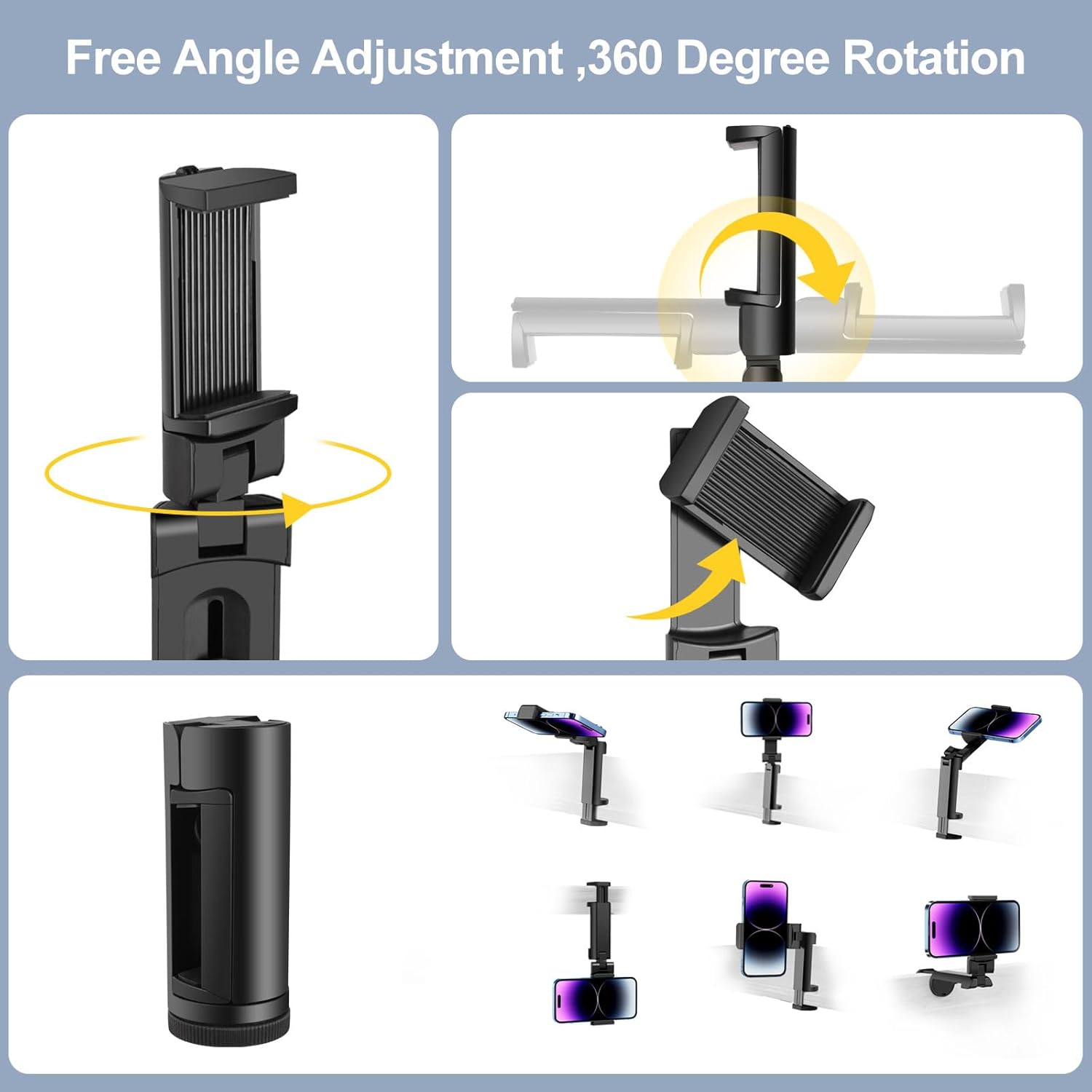 Free Angle Adjustment ,360 Degree Rotation