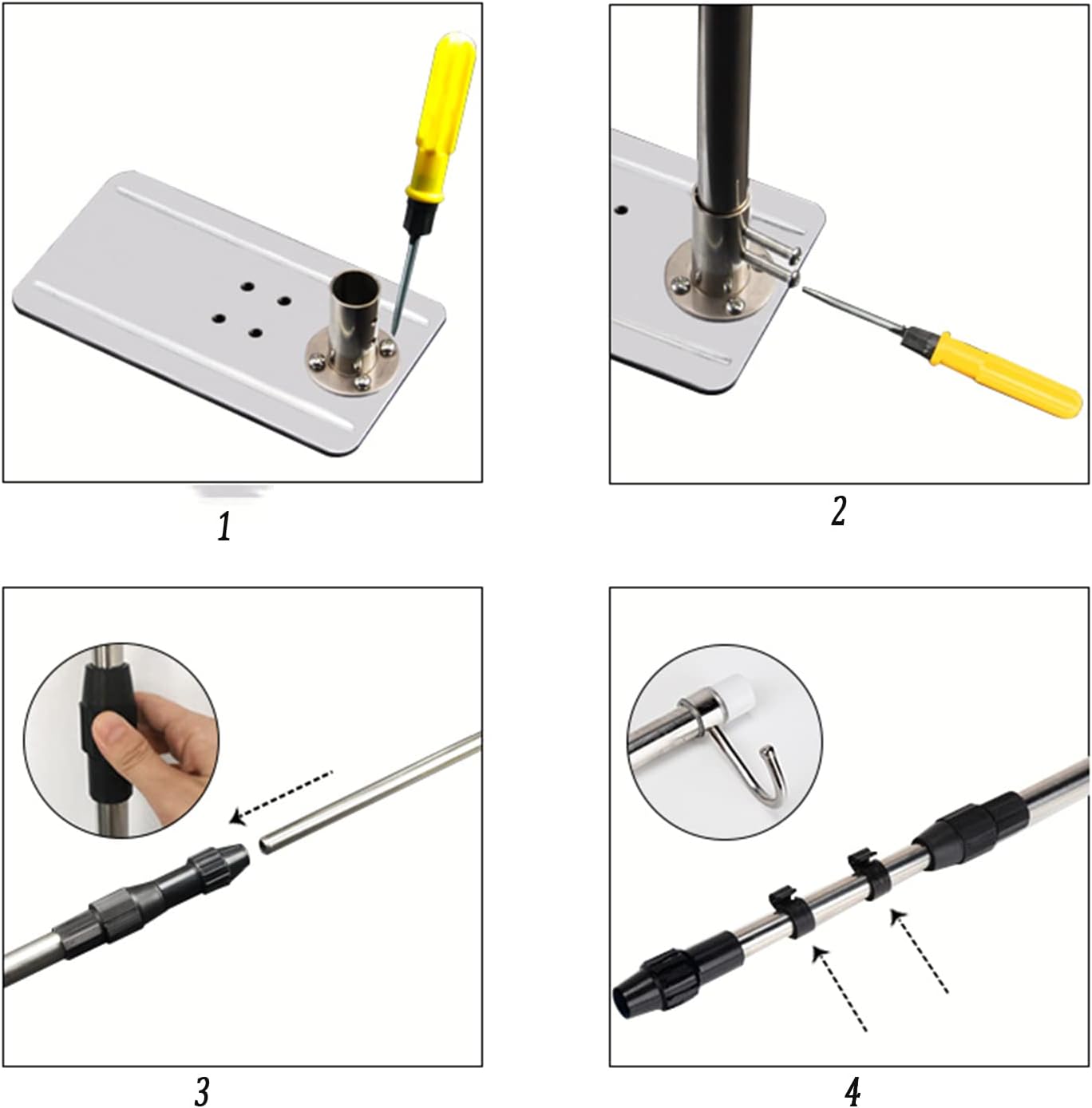 1

2

3

4