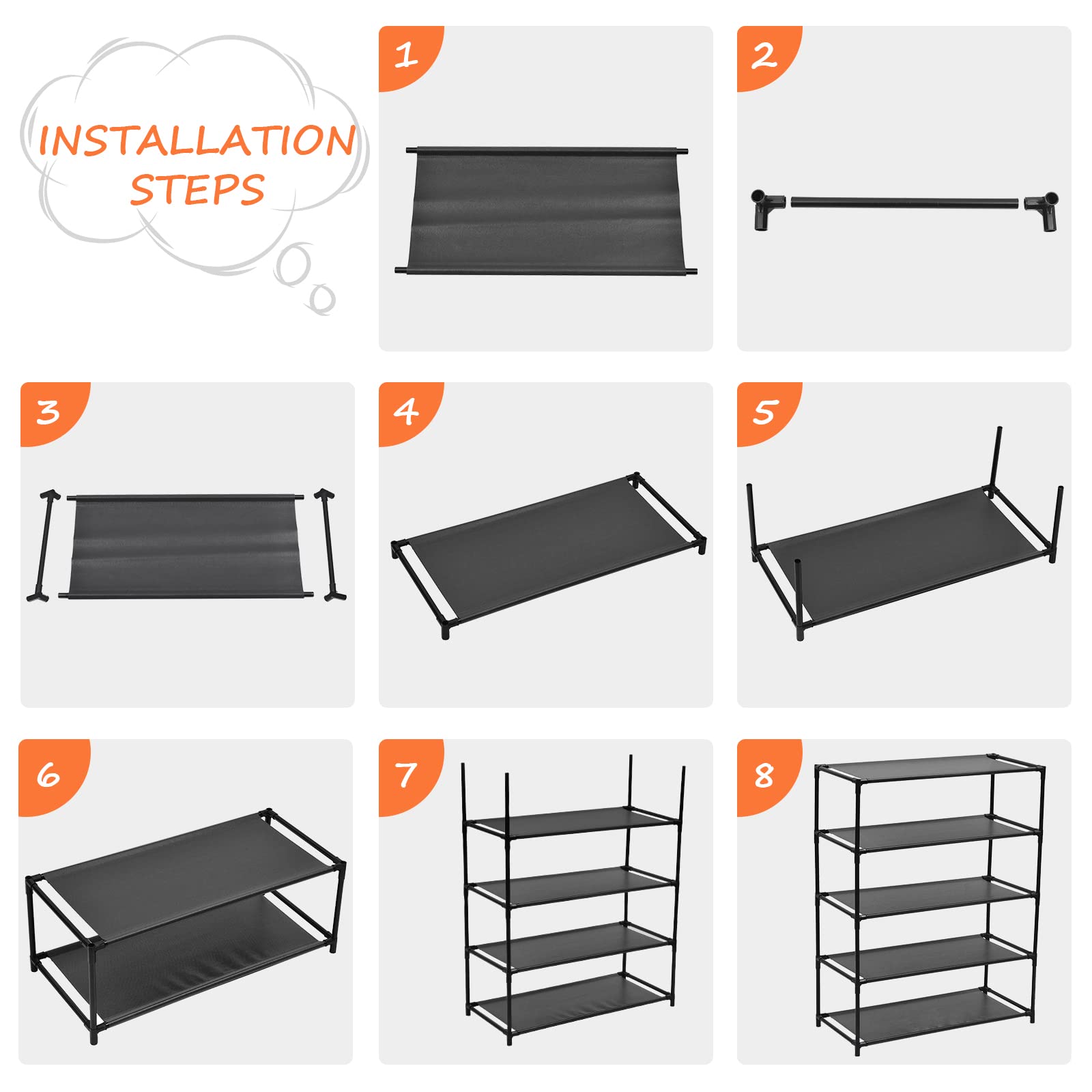 INSTALLATION STEPS

1

2

3

4

5

6

7

8