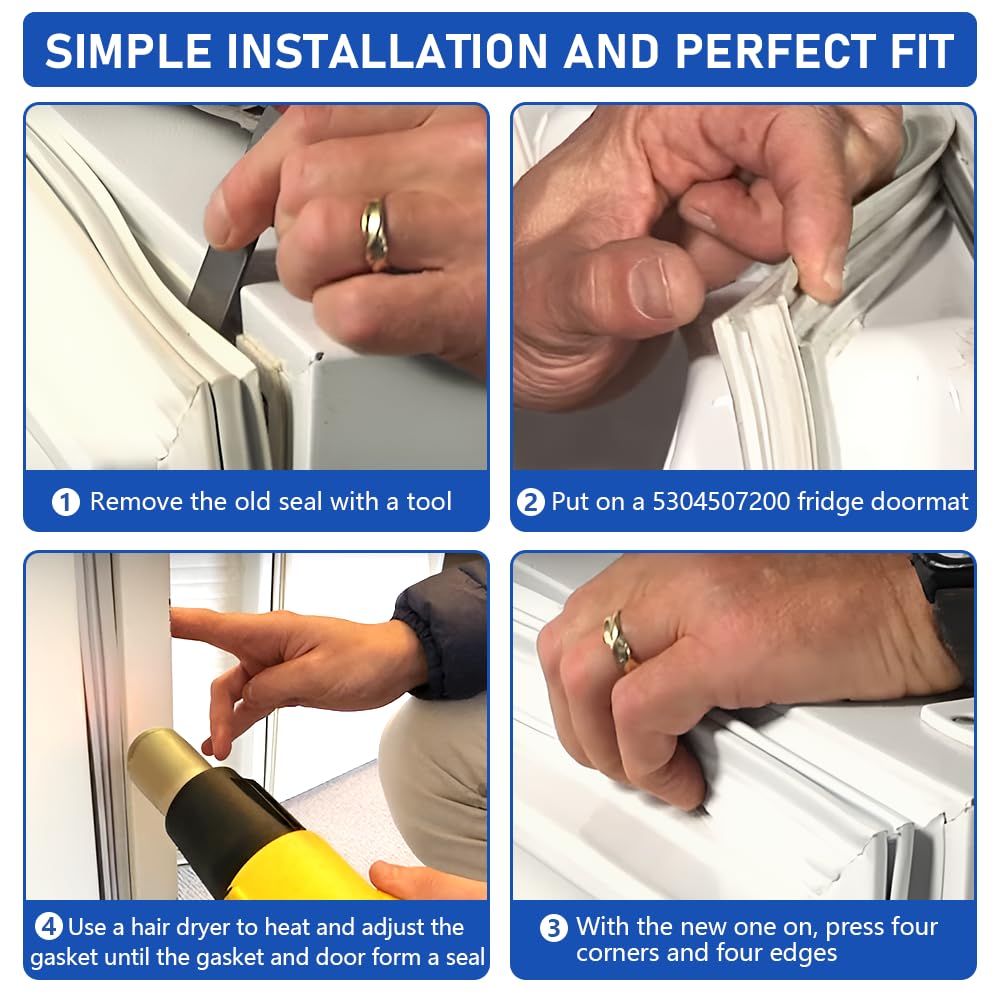 SIMPLE INSTALLATION AND PERFECT FIT

1 Remove the old seal with a tool

2 Put on a 5304507200 fridge doormat

4 Use a hair dryer to heat and adjust the gasket until the gasket and door form a seal

3 With the new one on, press four corners and four edges