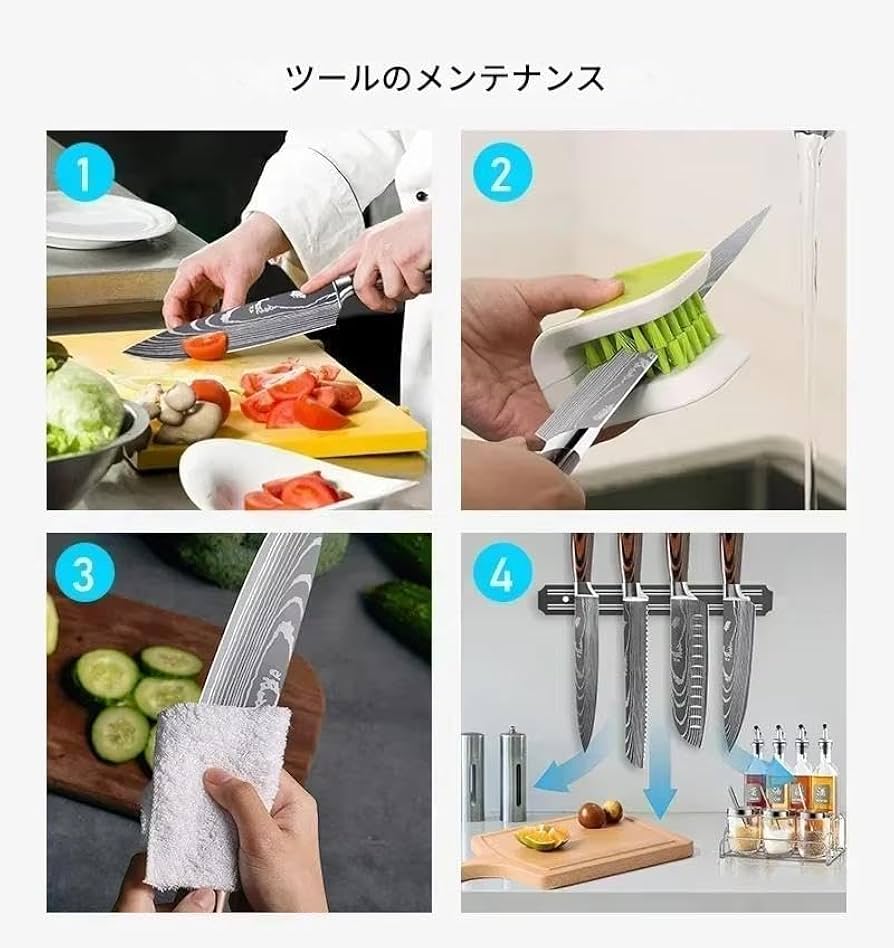 ツールのメンテナンス

1

2

3

4