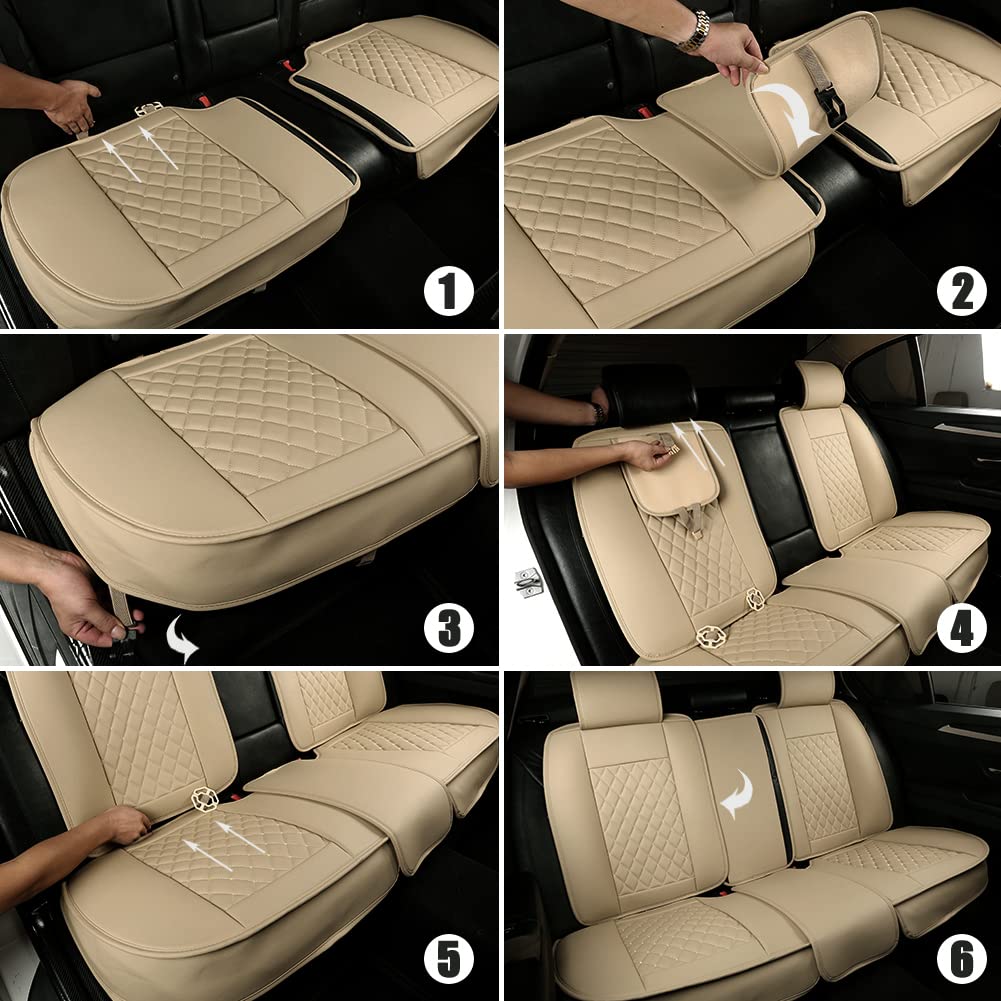 1

2

3

4

5

6