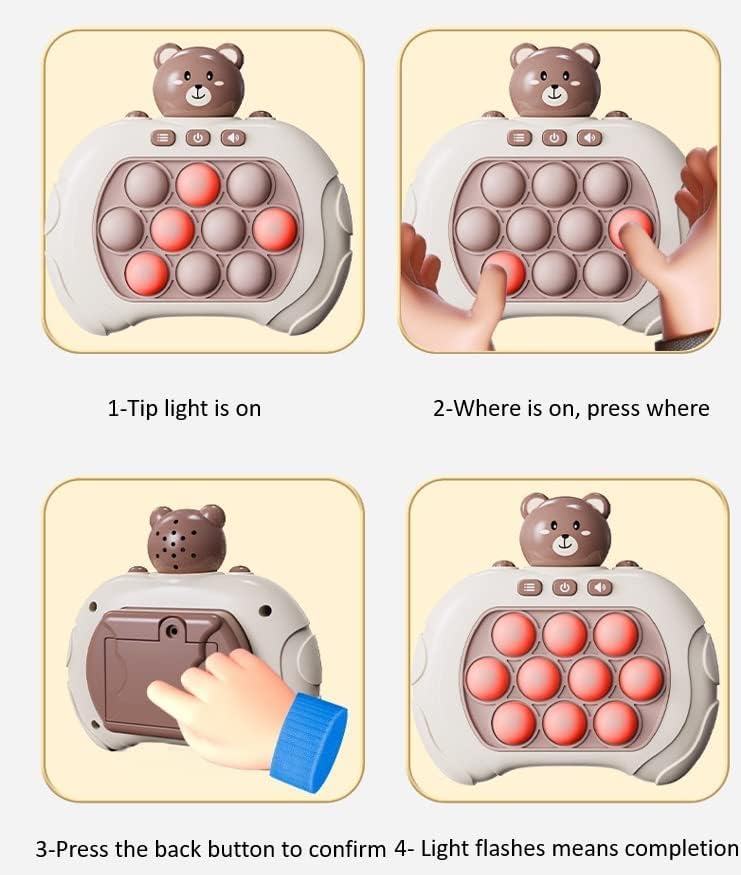 1-Tip light is on

2-Where is on, press where

3-Press the back button to confirm

4- Light flashes means completion