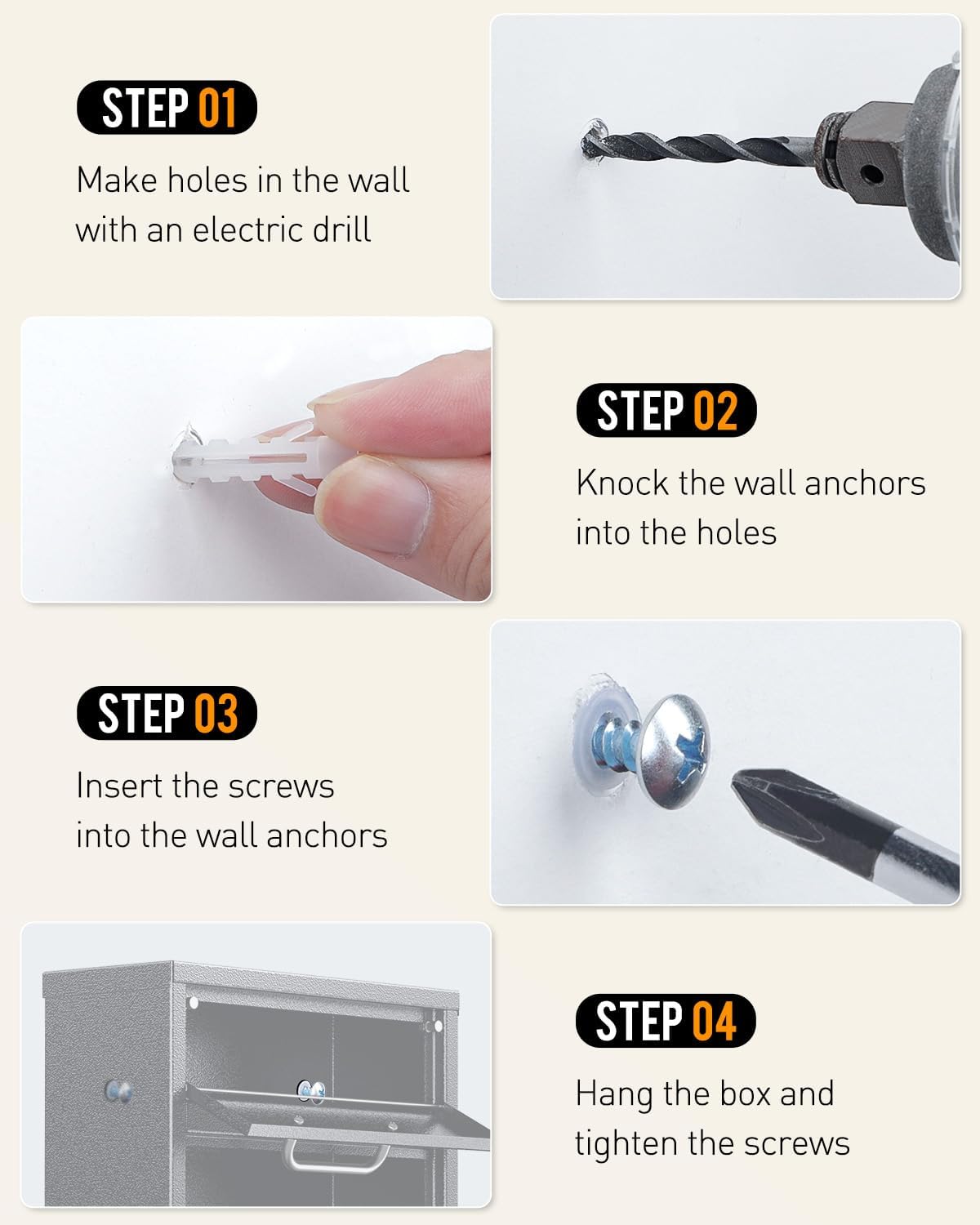 STEP 01

Make holes in the wall with an electric drill

STEP 02

Knock the wall anchors into the holes

STEP 03

Insert the screws into the wall anchors

STEP 04

Hang the box and tighten the screws