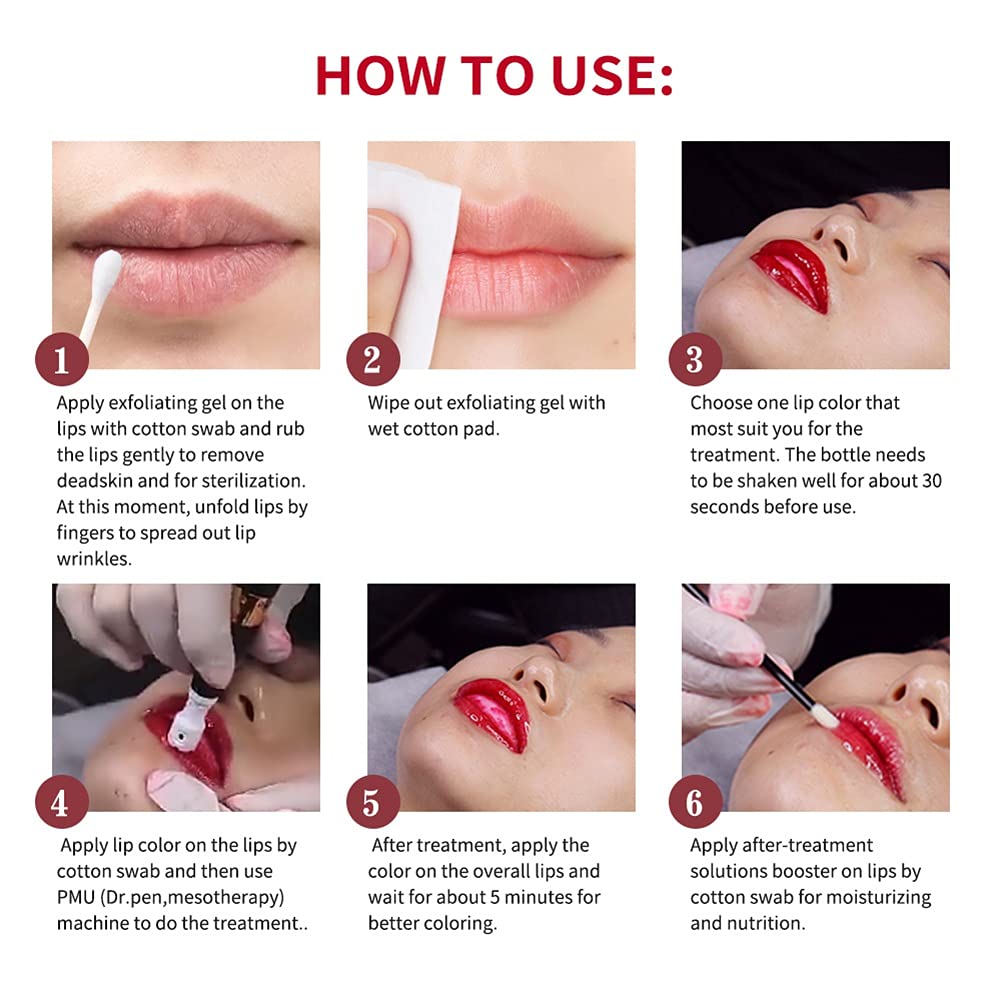 HOW TO USE:

1
Apply exfoliating gel on the lips with cotton swab and rub the lips gently to remove deadskin and for sterilization. At this moment, unfold lips by fingers to spread out lip wrinkles.

2
Wipe out exfoliating gel with wet cotton pad.

3
Choose one lip color that most suit you for the treatment. The bottle needs to be shaken well for about 30 seconds before use.

4
Apply lip color on the lips by cotton swab and then use PMU (Dr.pen,mesotherapy) machine to do the treatment..

5
After treatment, apply the color on the overall lips and wait for about 5 minutes for better coloring.

6
Apply after-treatment solutions booster on lips by cotton swab for moisturizing and nutrition.