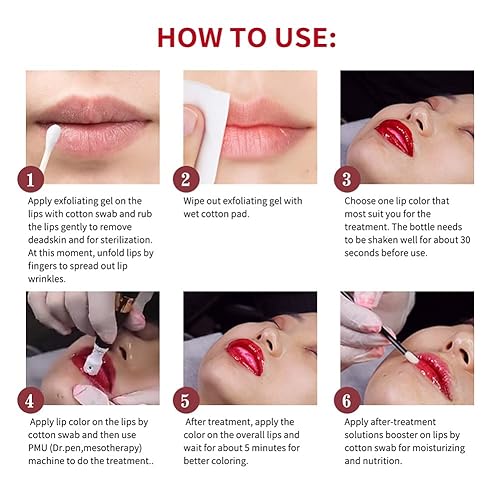 HOW TO USE:

1
Apply exfoliating gel on the lips with cotton swab and rub the lips gently to remove deadskin and for sterilization. At this moment, unfold lips by fingers to spread out lip wrinkles.

2
Wipe out exfoliating gel with wet cotton pad.

3
Choose one lip color that most suit you for the treatment. The bottle needs to be shaken well for about 30 seconds before use.

4
Apply lip color on the lips by cotton swab and then use PMU (Dr.pen,mesotherapy) machine to do the treatment..

5
After treatment, apply the color on the overall lips and wait for about 5 minutes for better coloring.

6
Apply after-treatment solutions booster on lips by cotton swab for moisturizing and nutrition.