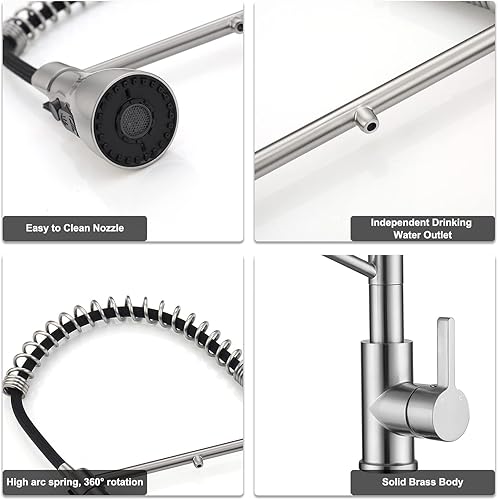 Easy to Clean Nozzle

Independent Drinking Water Outlet

High arc spring, 360° rotation

Solid Brass Body