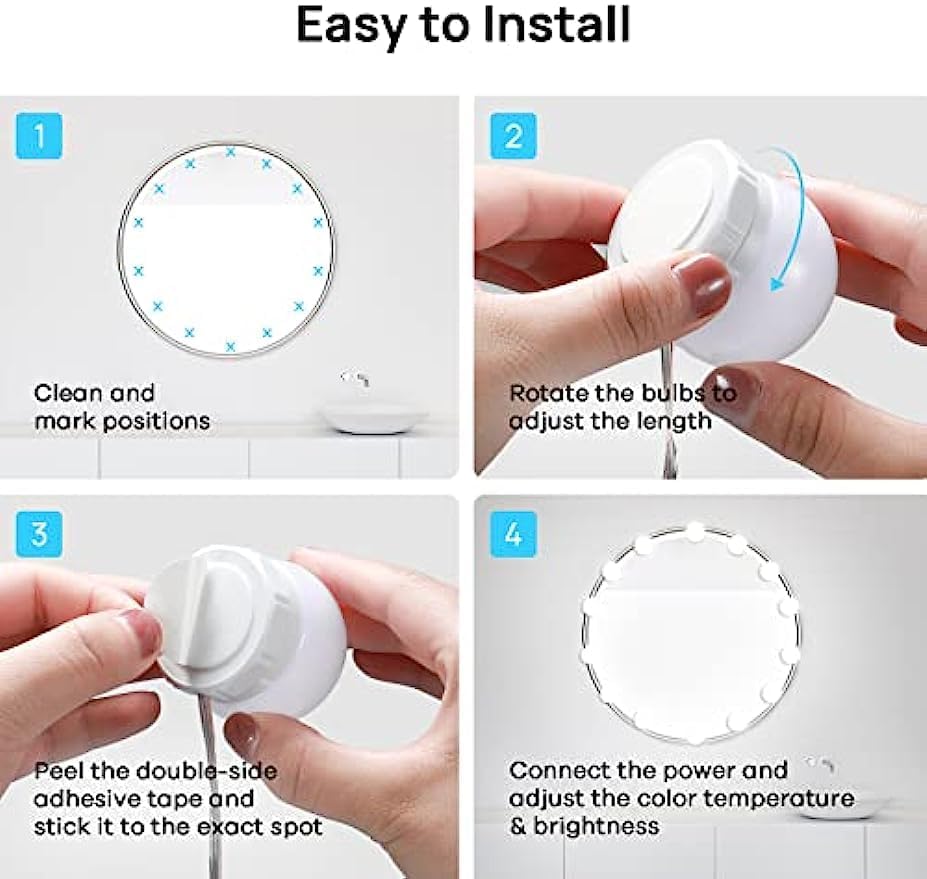 Easy to Install

1

Clean and mark positions

2

Rotate the bulbs to adjust the length

3

Peel the double-side adhesive tape and stick it to the exact spot

4

Connect the power and adjust the color temperature & brightness