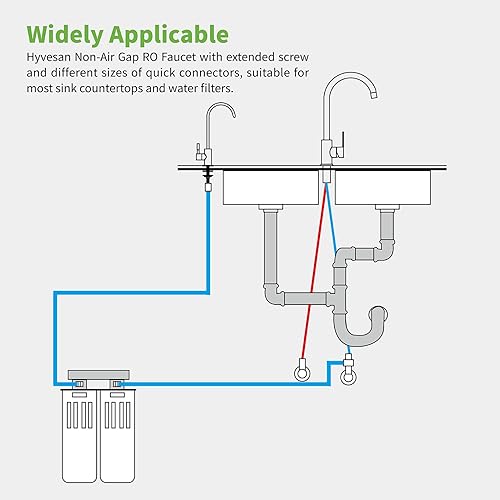 Widely Applicable

Hyvesan Non-Air Gap RO Faucet with extended screw and different sizes of quick connectors, suitable for most sink countertops and water filters.