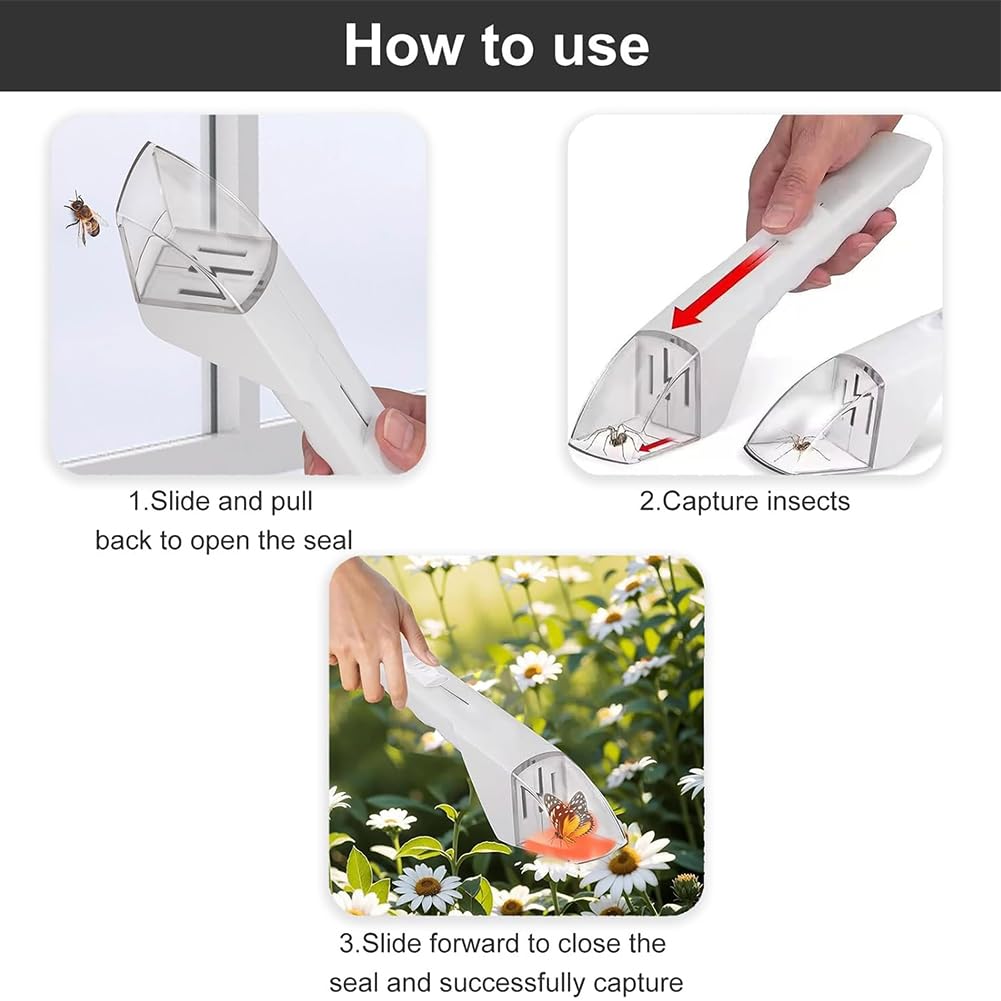 How to use

1.Slide and pull back to open the seal

2.Capture insects

3.Slide forward to close the seal and successfully capture