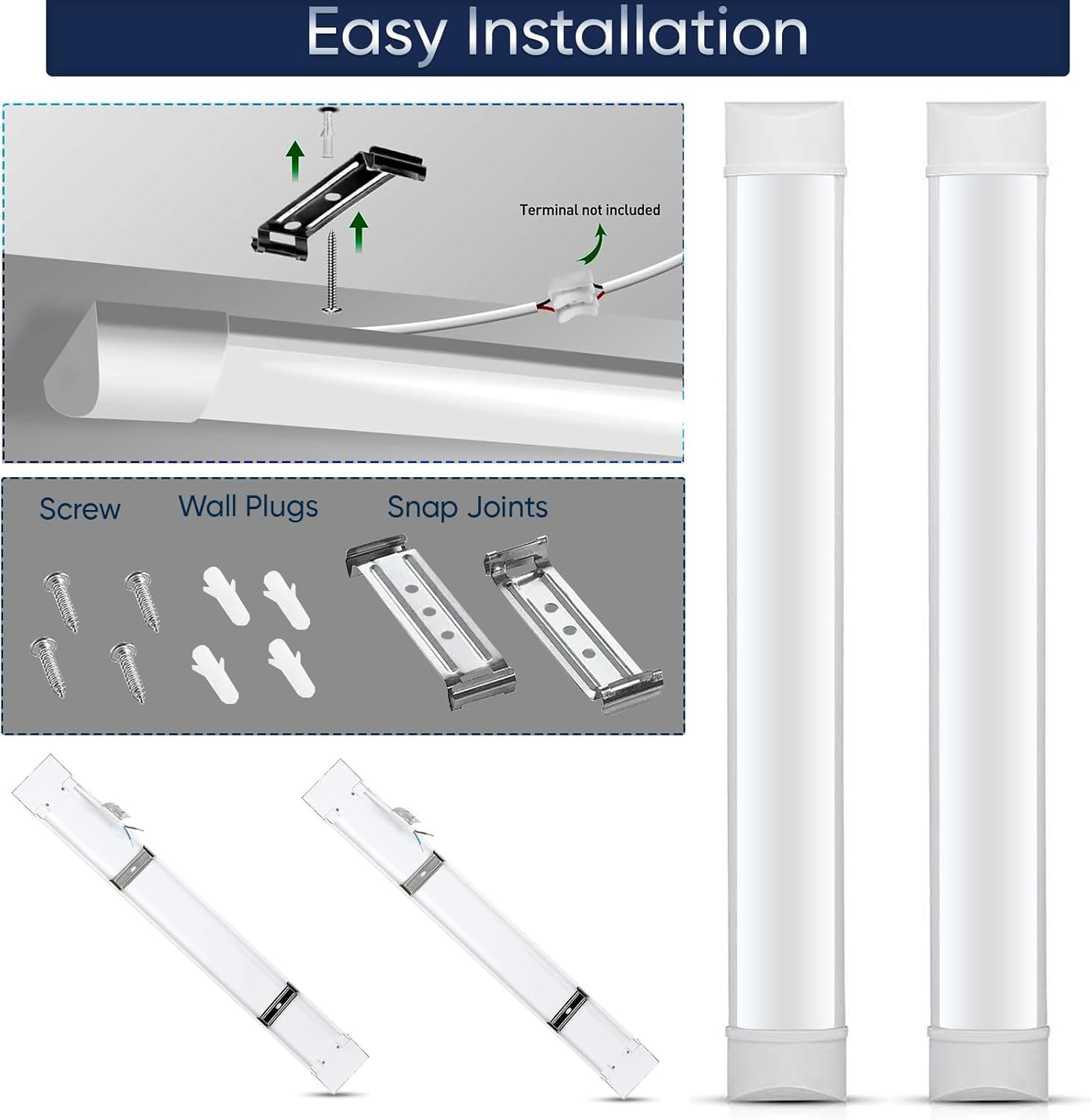 Easy Installation

Terminal not included

Screw

Wall Plugs

Snap Joints