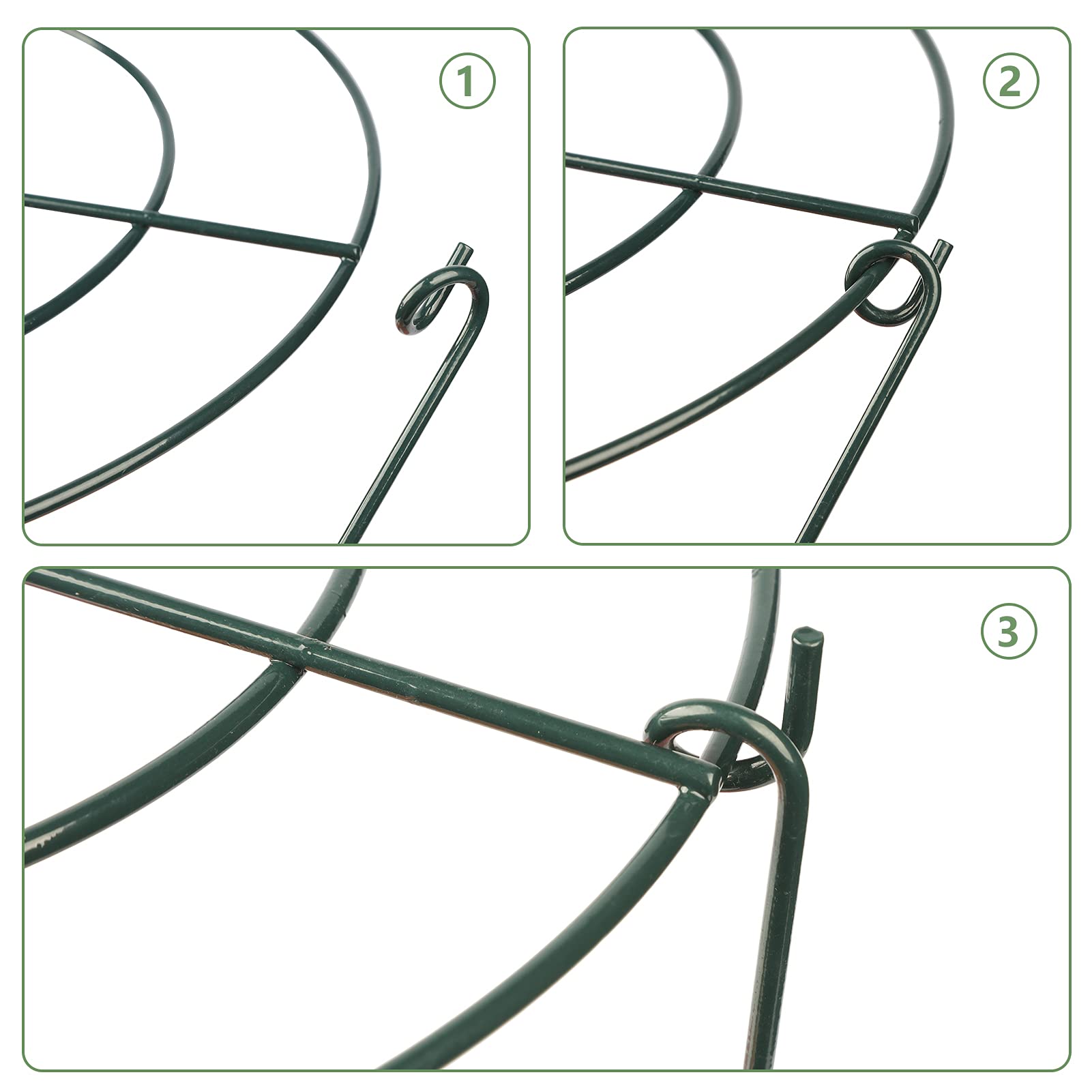 1

2

3