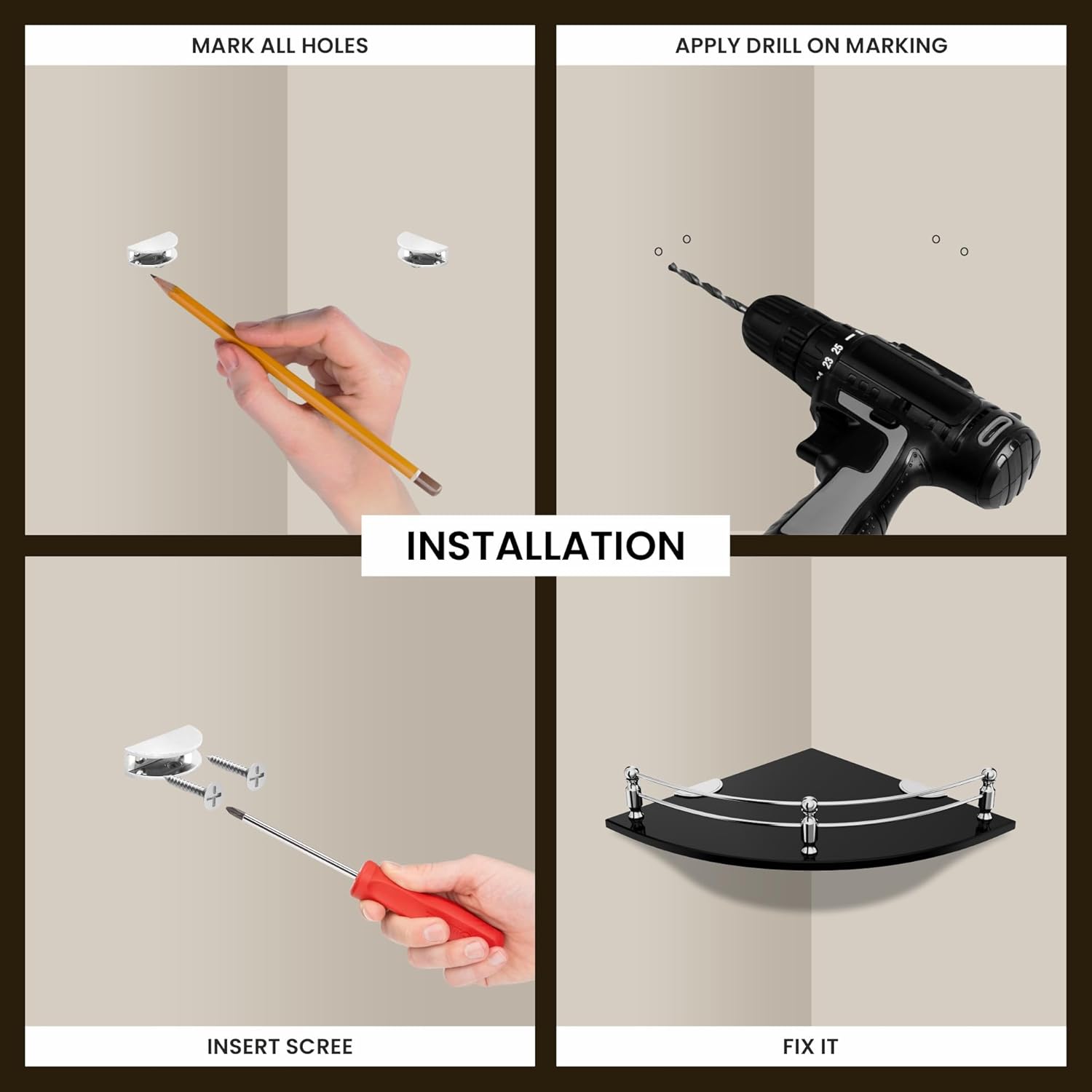 MARK ALL HOLES

APPLY DRILL ON MARKING

23 25

INSTALLATION

INSERT SCREE

FIX IT