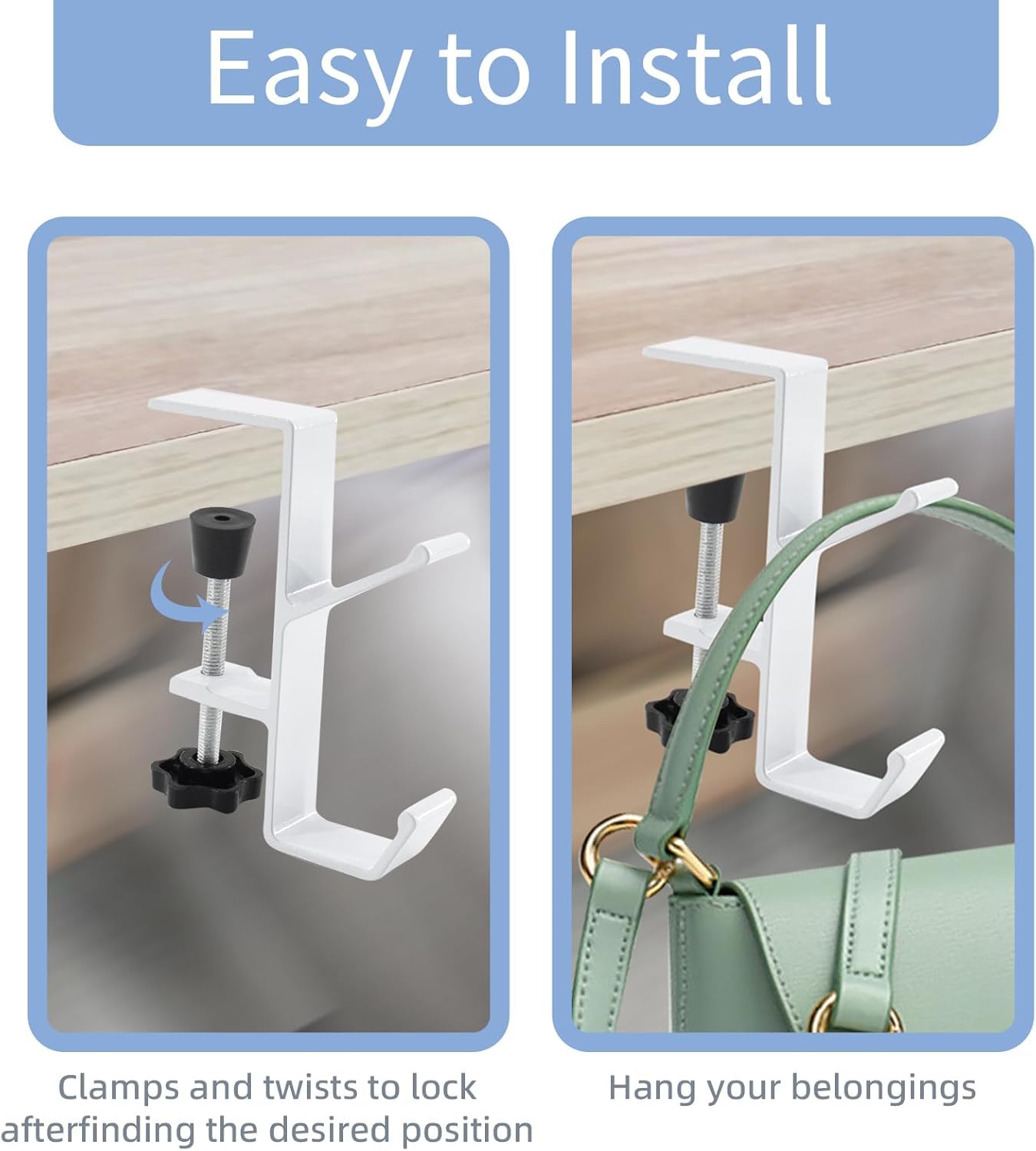 Easy to Install

Clamps and twists to lock afterfinding the desired position

Hang your belongings