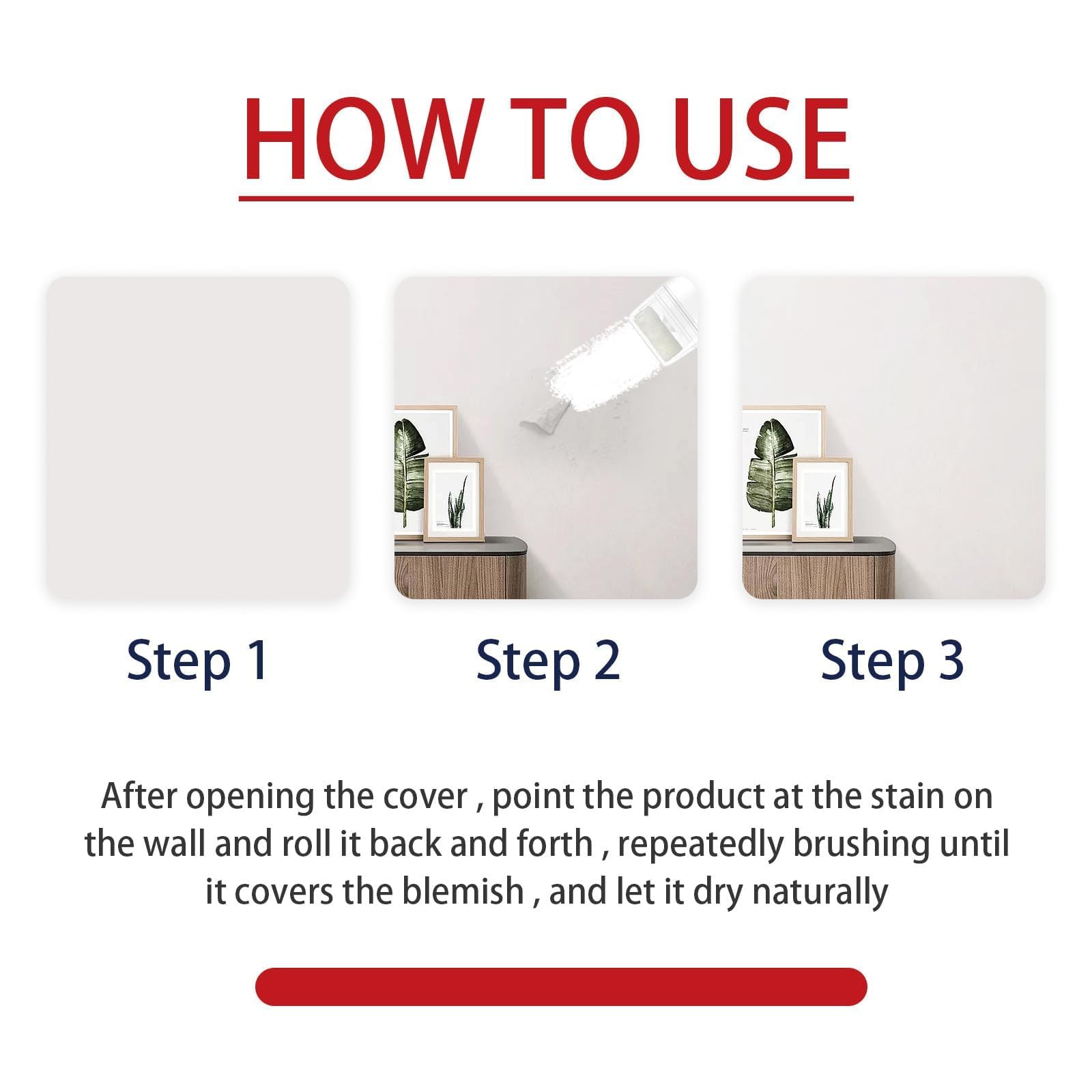 HOW TO USE

Step 1

Step 2

Step 3

After opening the cover , point the product at the stain on the wall and roll it back and forth , repeatedly brushing until it covers the blemish , and let it dry naturally