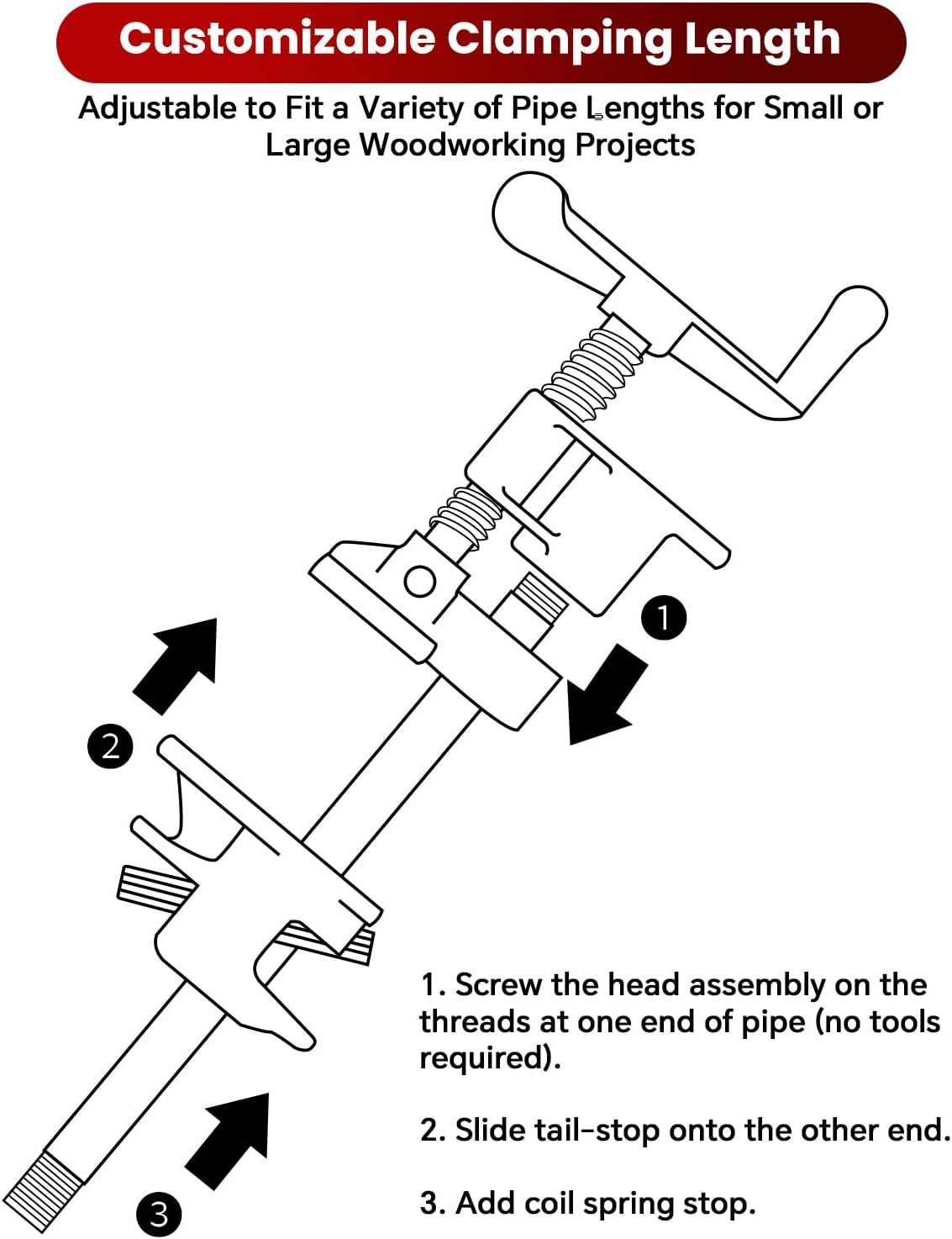 Customizable Clamping Length

Adjustable to Fit a Variety of Pipe Lengths for Small or Large Woodworking Projects

1

2

3

1. Screw the head assembly on the threads at one end of pipe (no tools required).

2. Slide tail-stop onto the other end.

3. Add coil spring stop.