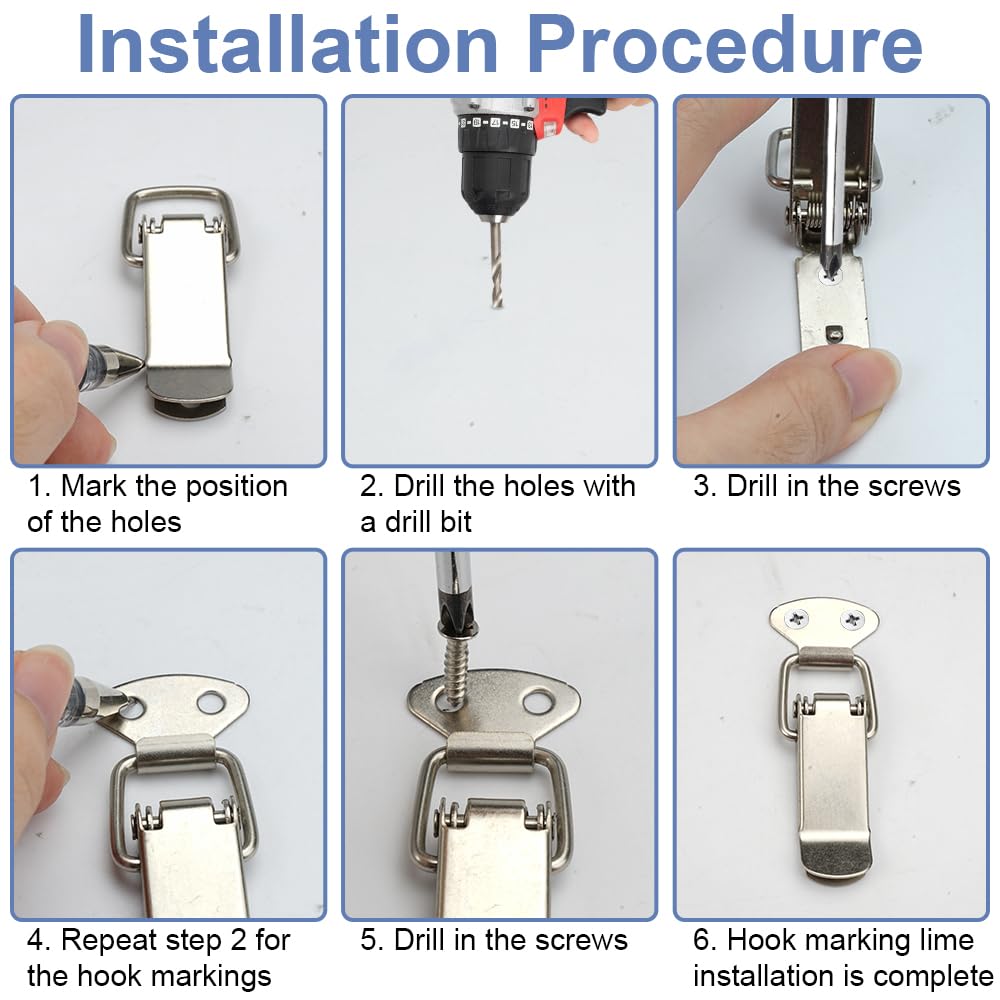 Installation Procedure

1. Mark the position of the holes

2. Drill the holes with a drill bit

3. Drill in the screws

4. Repeat step 2 for the hook markings

5. Drill in the screws

6. Hook marking lime installation is complete