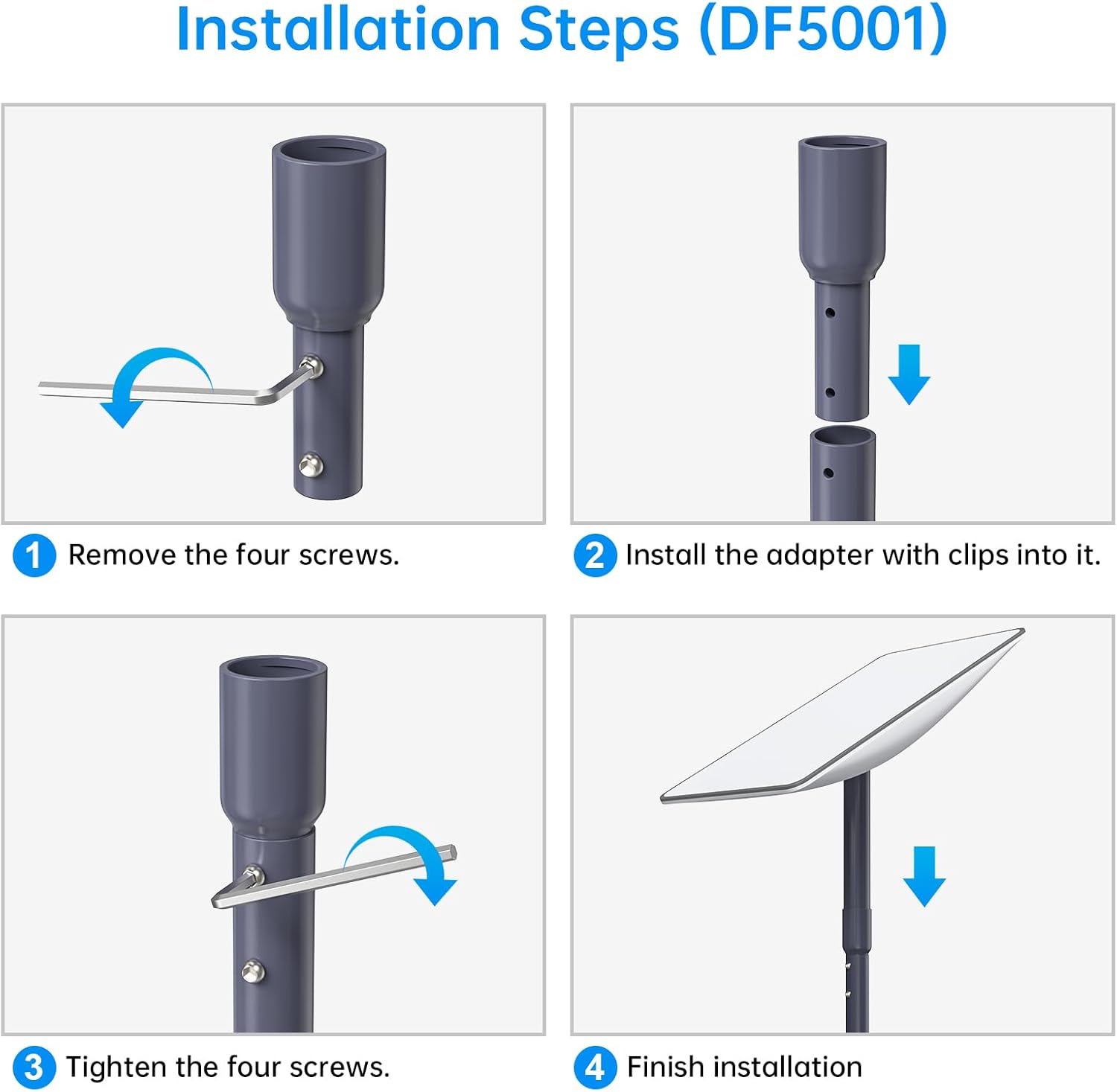 Installation Steps (DF5001)

1 Remove the four screws.

2 Install the adapter with clips into it.

3 Tighten the four screws.

4 Finish installation