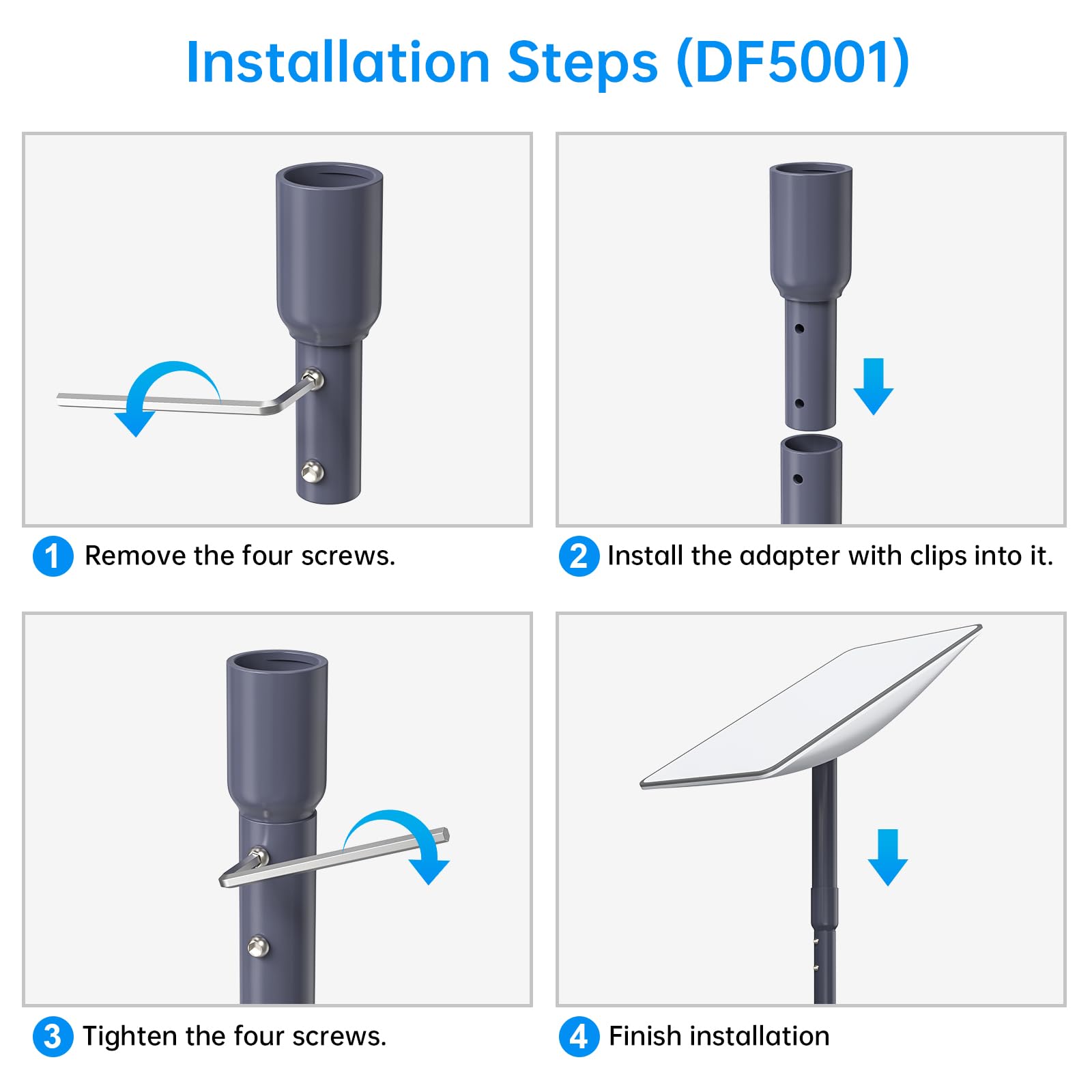 Installation Steps (DF5001)

1 Remove the four screws.

2 Install the adapter with clips into it.

3 Tighten the four screws.

4 Finish installation