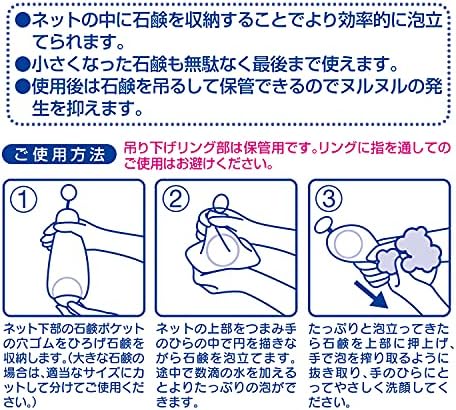 ●ネットの中に石鹸を収納することでより効率的に泡立てられます。
●小さくなった石鹸も無駄なく最後まで使えます。
●使用後は石鹸を吊るして保管できるのでヌルヌルの発生を抑えます。

ご使用方法

吊り下げリング部は保管用です。リングに指を通してのご使用はお避けください。

①

ネット下部の石鹸ポケットの穴ゴムをひろげ石鹸を収納します。(大きな石鹸の場合は、適当なサイズにカットして分けてご使用ください。)

②

ネットの上部をつまみ手のひらの中で円を描きながら石鹸を泡立てます。途中で数滴の水を加えるとよりたっぷりの泡ができます。

③

たっぷりと泡立ってきたら石鹸を上部に押上げ、手で泡を搾り取るように抜き取り、手のひらにとってやさしく洗顔してください。