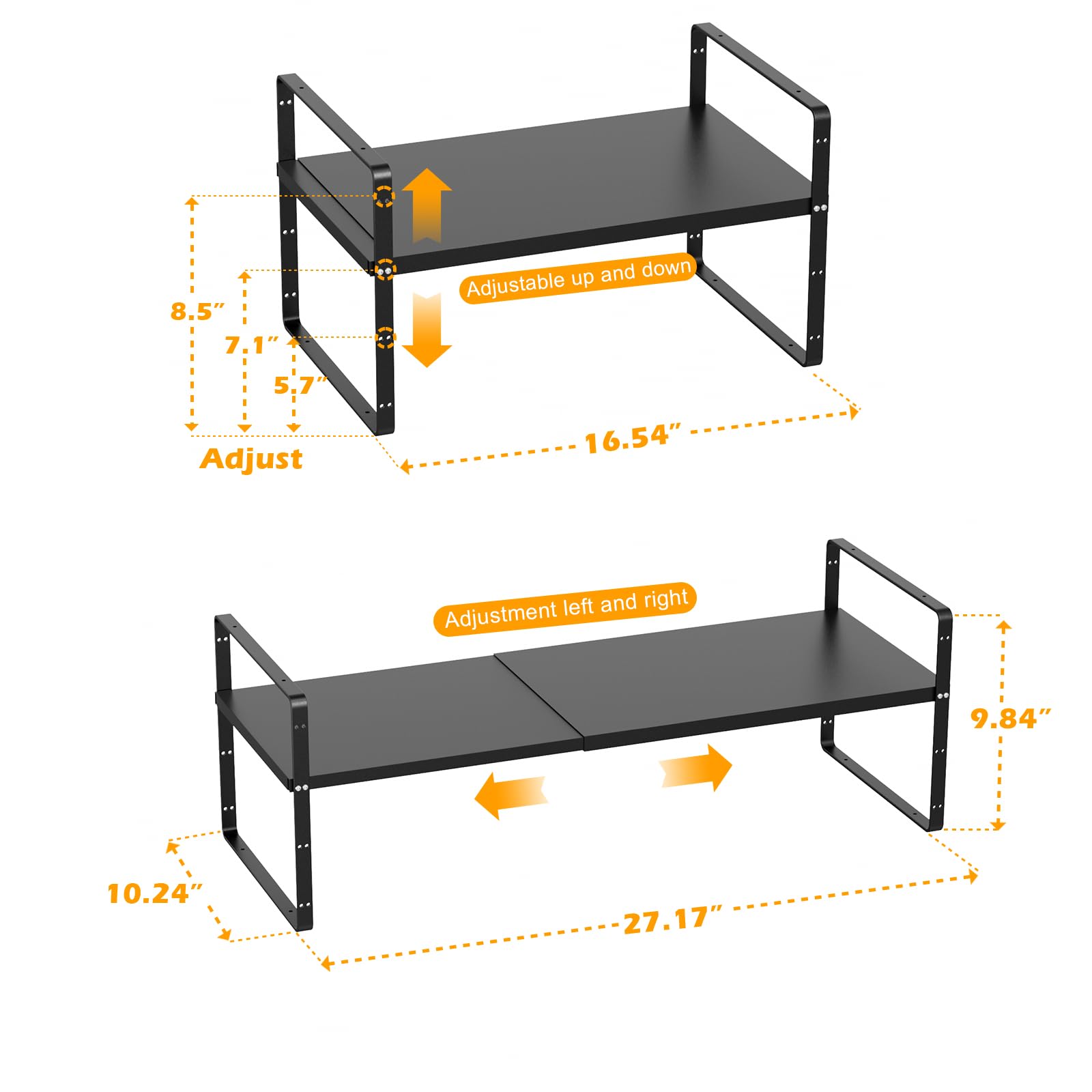 Adjustable up and down

8.5″

7.1″

5.7″

Adjust

16.54″

Adjustment left and right

9.84″

10.24″

27.17″