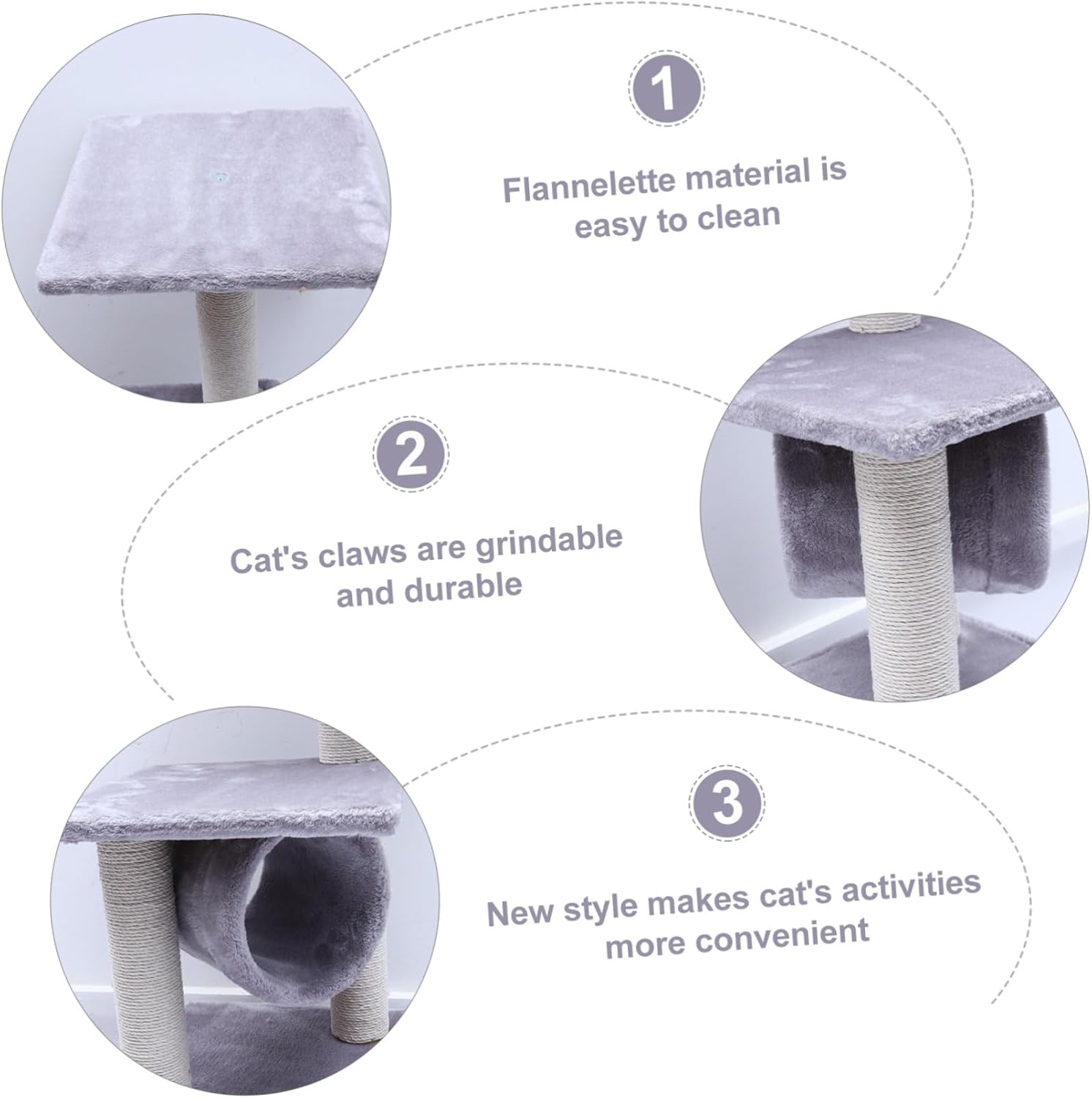 1

Flannelette material is easy to clean

2

Cat's claws are grindable and durable

3

New style makes cat's activities more convenient