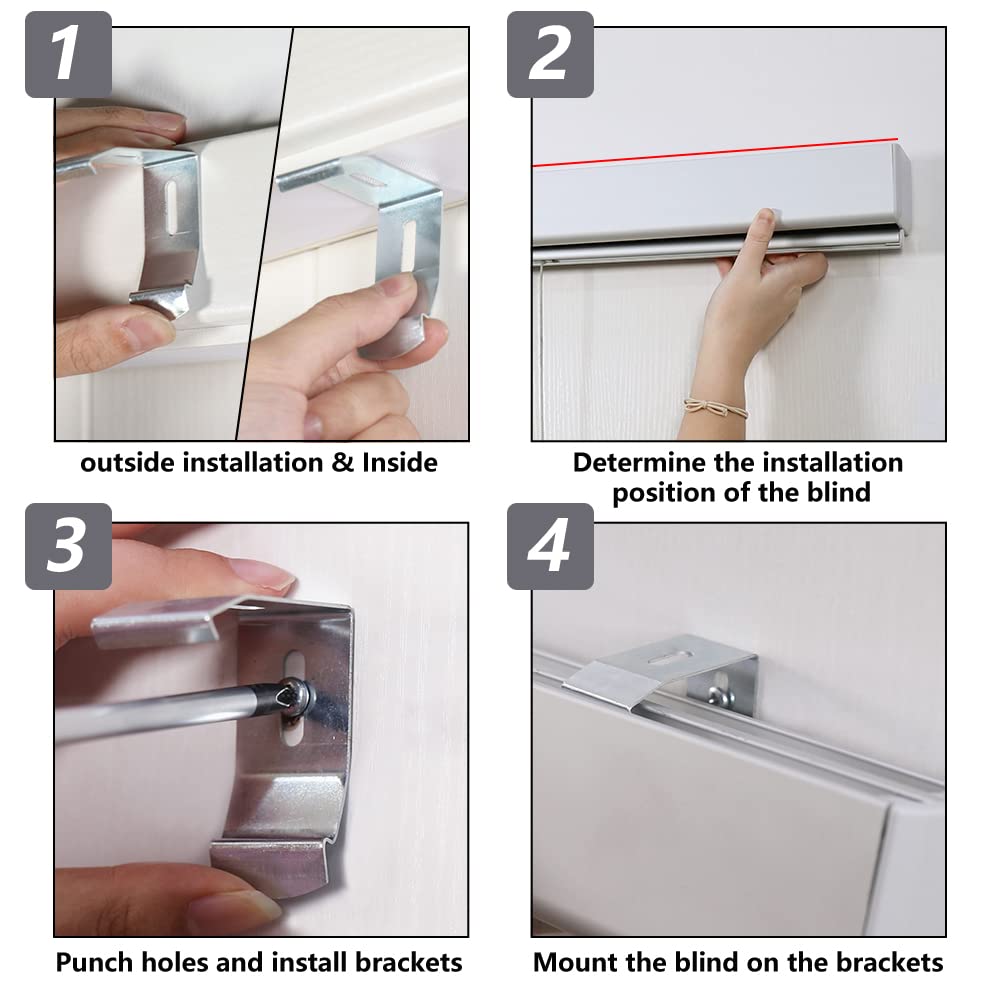 1

outside installation & Inside

2

Determine the installation position of the blind

3

Punch holes and install brackets

4

Mount the blind on the brackets