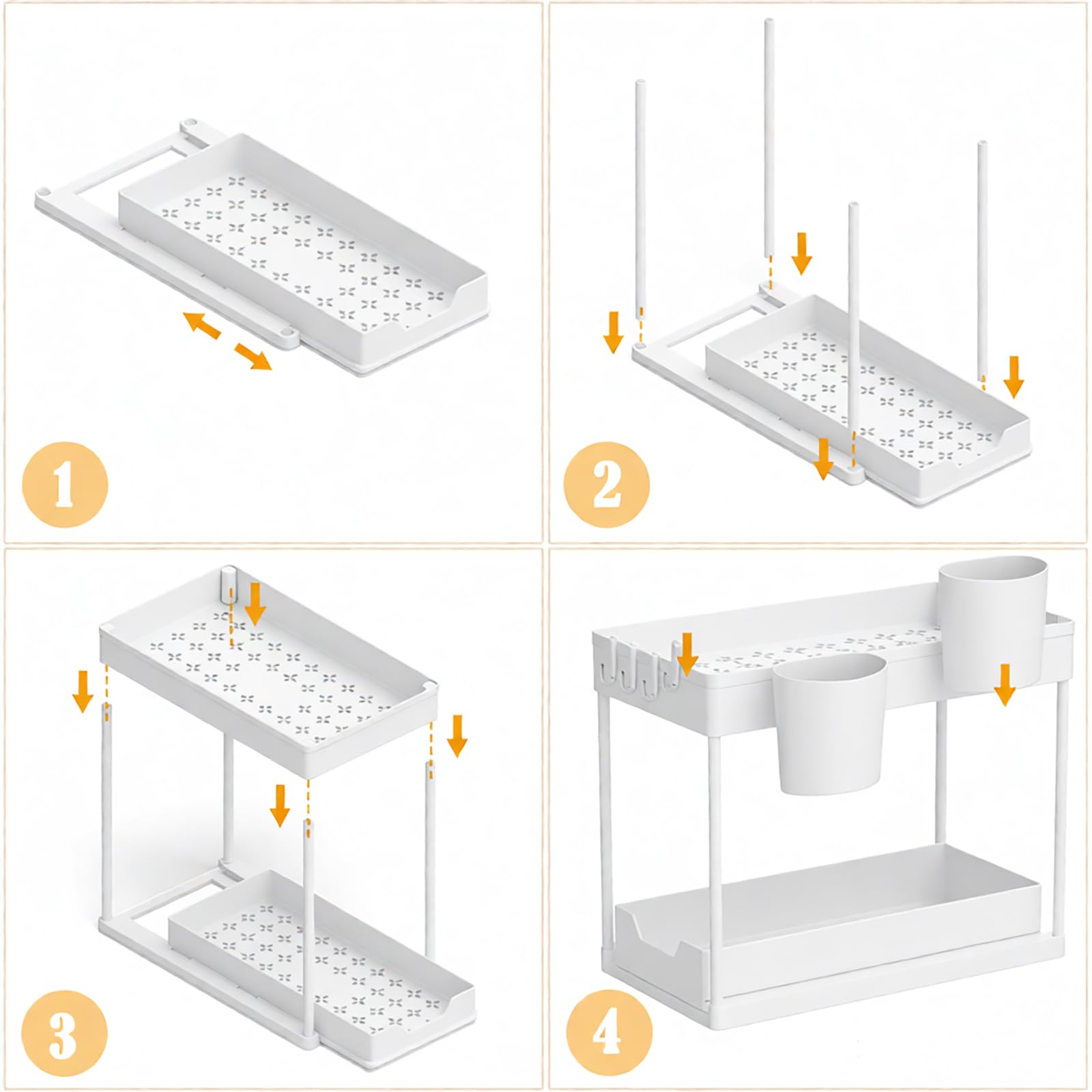 1

2

3

4