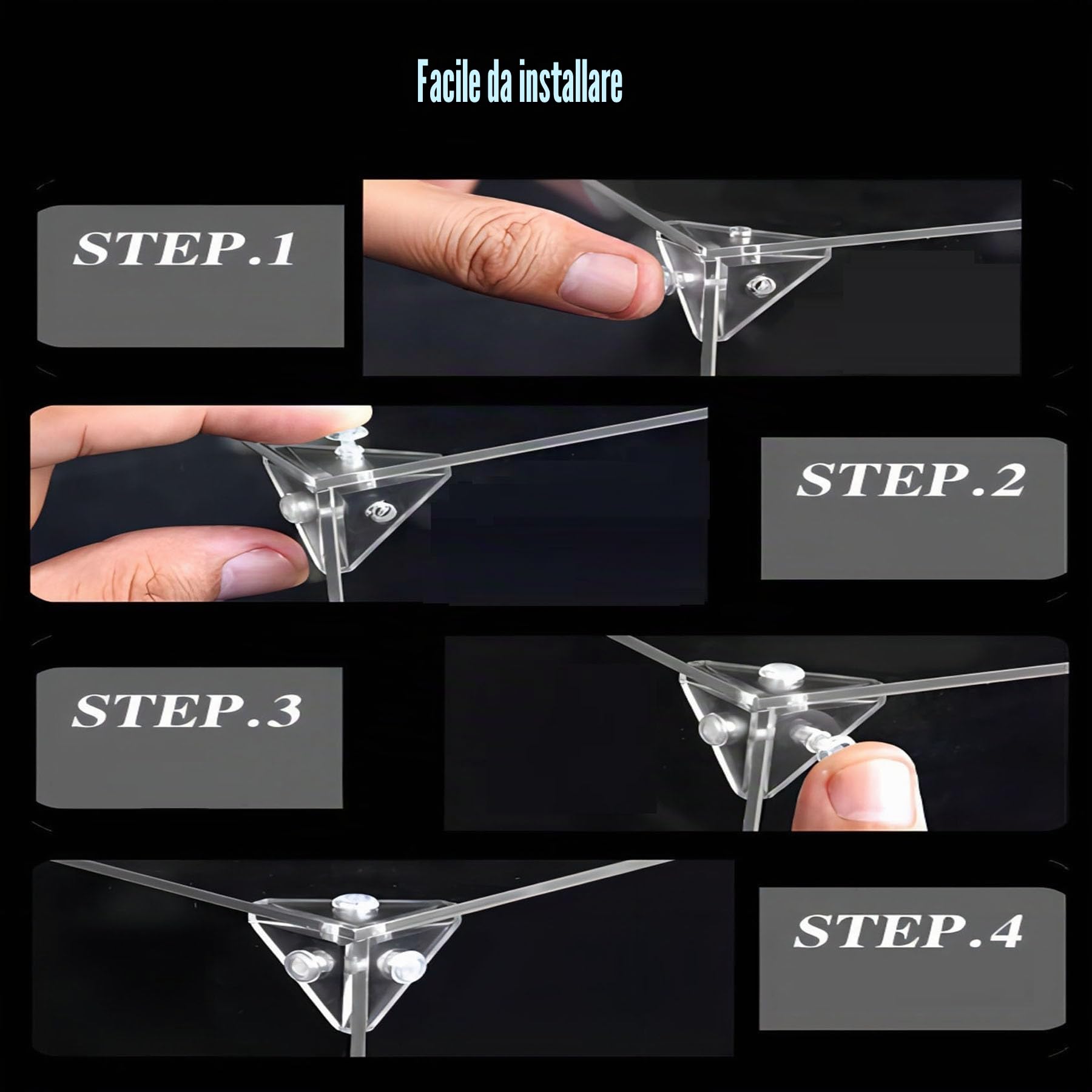 Facile da installare

STEP.1

STEP.2

STEP.3

STEP.4