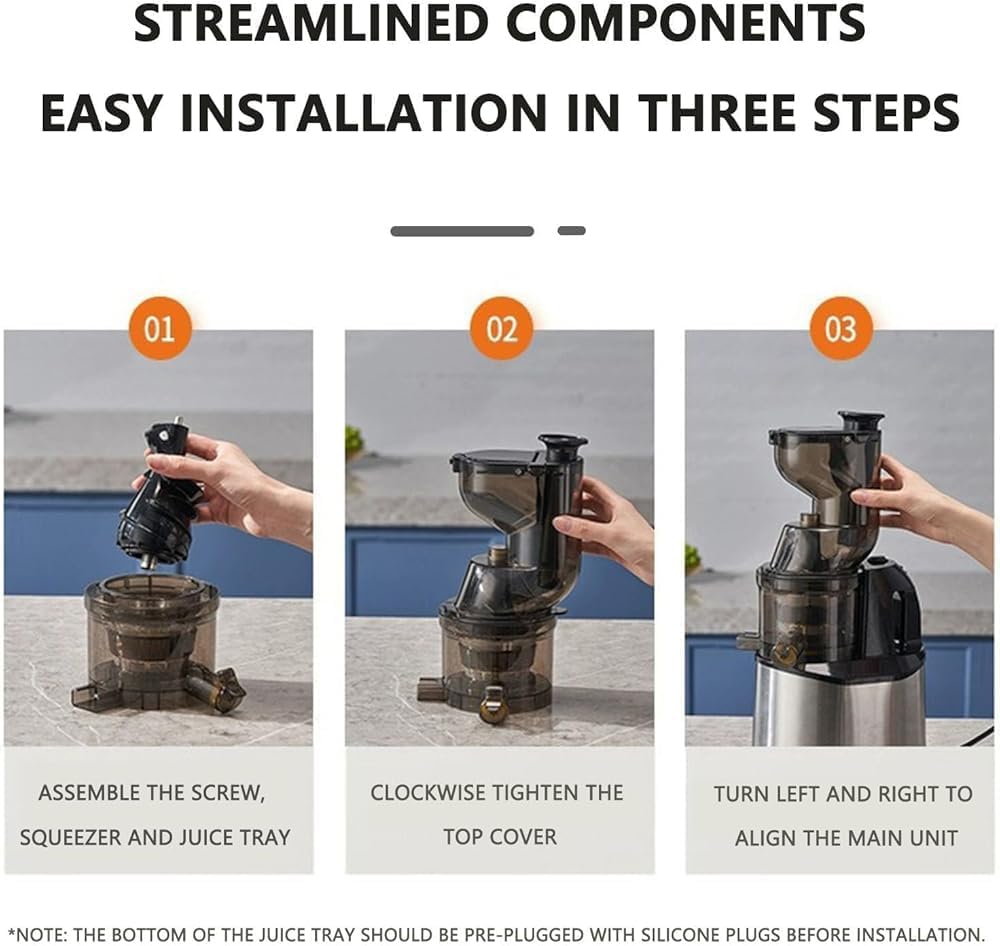 STREAMLINED COMPONENTS
EASY INSTALLATION IN THREE STEPS

01

ASSEMBLE THE SCREW, SQUEEZER AND JUICE TRAY

02

CLOCKWISE TIGHTEN THE TOP COVER

03

TURN LEFT AND RIGHT TO ALIGN THE MAIN UNIT

*NOTE: THE BOTTOM OF THE JUICE TRAY SHOULD BE PRE-PLUGGED WITH SILICONE PLUGS BEFORE INSTALLATION.