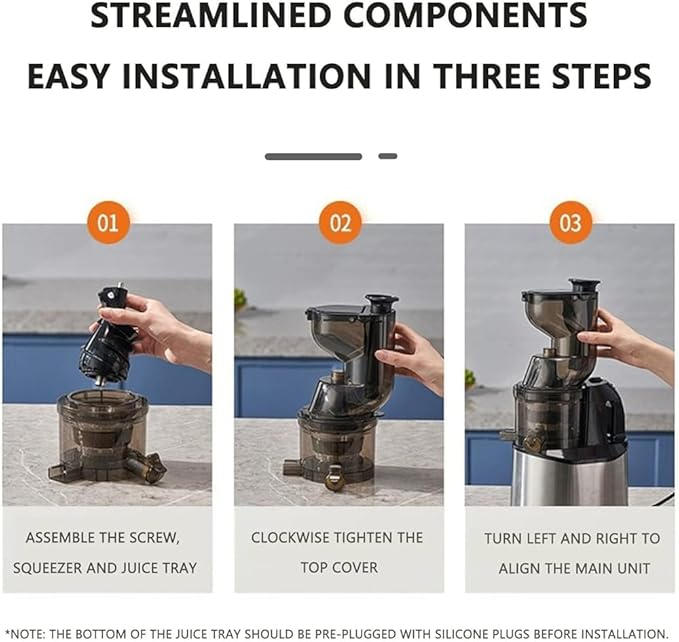 STREAMLINED COMPONENTS
EASY INSTALLATION IN THREE STEPS

01

ASSEMBLE THE SCREW, SQUEEZER AND JUICE TRAY

02

CLOCKWISE TIGHTEN THE TOP COVER

03

TURN LEFT AND RIGHT TO ALIGN THE MAIN UNIT

*NOTE: THE BOTTOM OF THE JUICE TRAY SHOULD BE PRE-PLUGGED WITH SILICONE PLUGS BEFORE INSTALLATION.