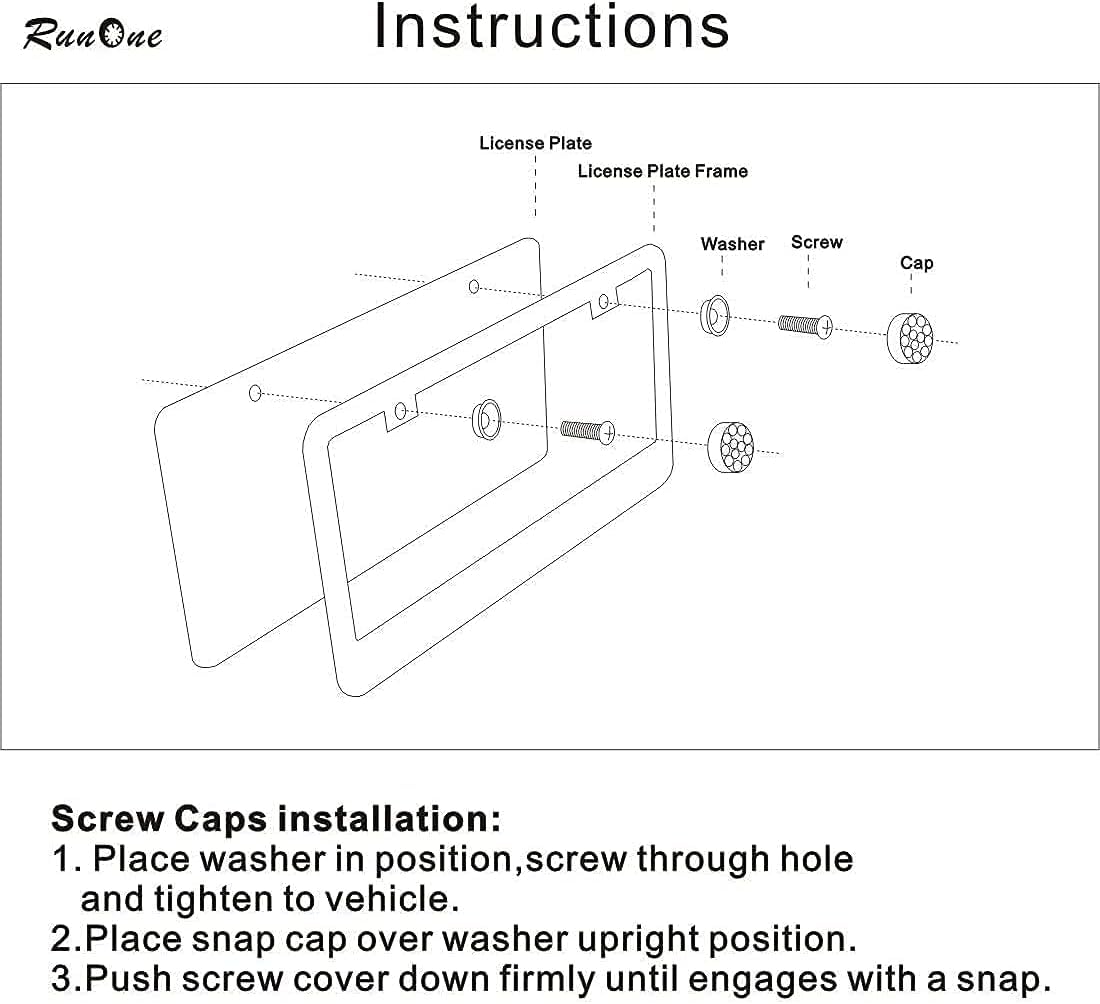 RunOne

Instructions

License Plate

License Plate Frame

Washer

Screw

Cap

Screw Caps installation:
1. Place washer in position,screw through hole and tighten to vehicle.
2.Place snap cap over washer upright position.
3.Push screw cover down firmly until engages with a snap.