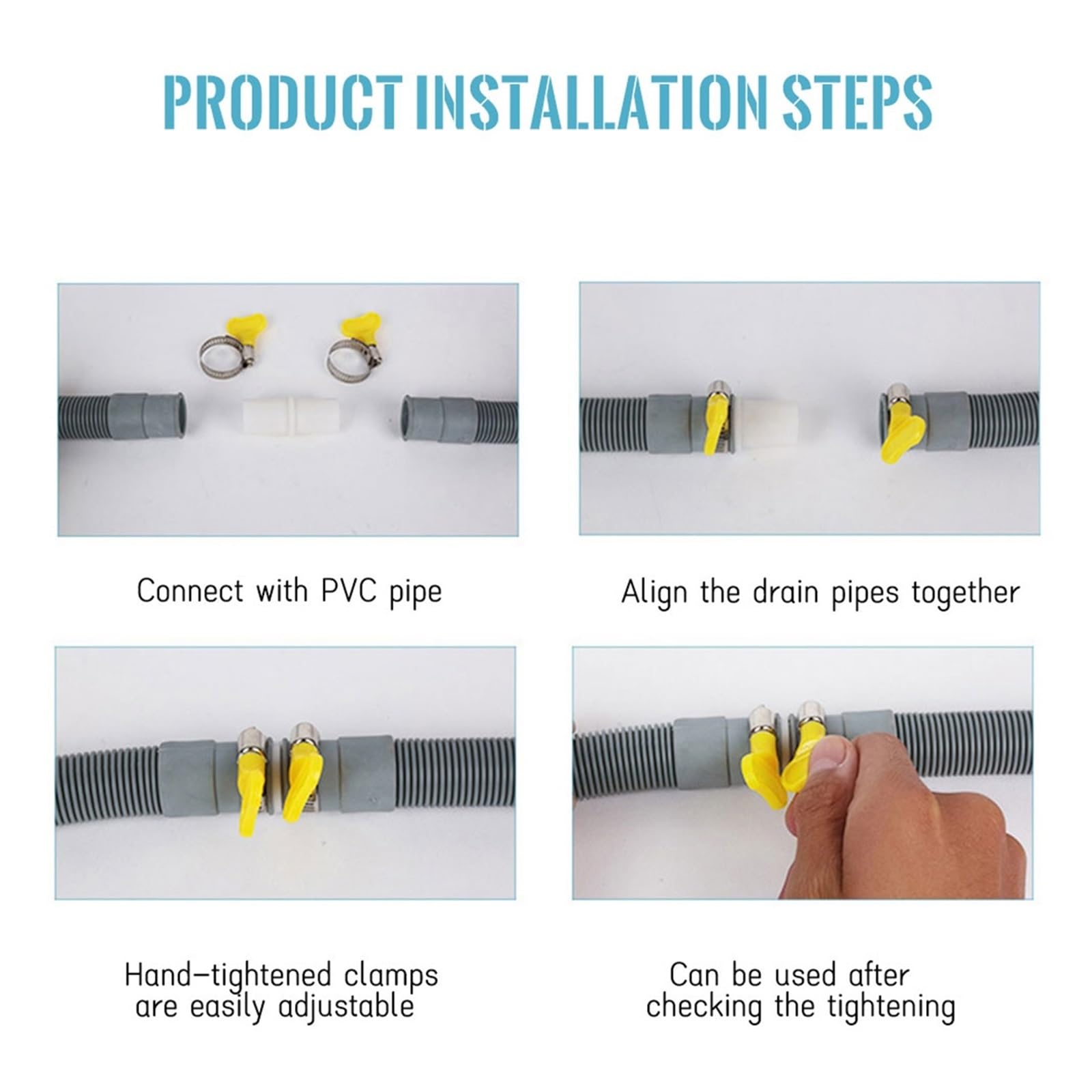 PRODUCT INSTALLATION STEPS

Connect with PVC pipe

Align the drain pipes together

Hand-tightened clamps are easily adjustable

Can be used after checking the tightening