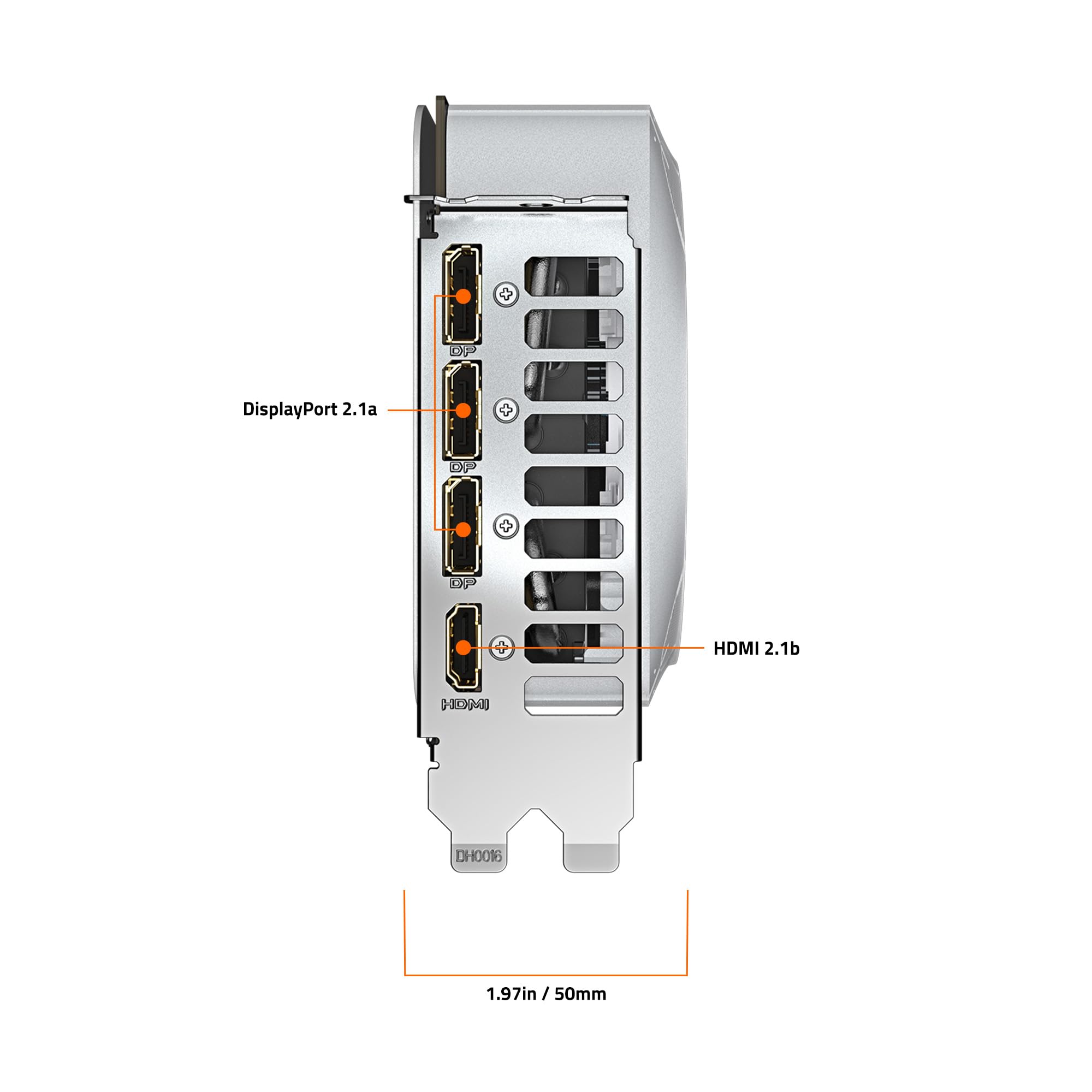 DP

DisplayPort 2.1a

DP

DP

HDMI 2.1b

HDMI

DH0016

1.97in / 50mm